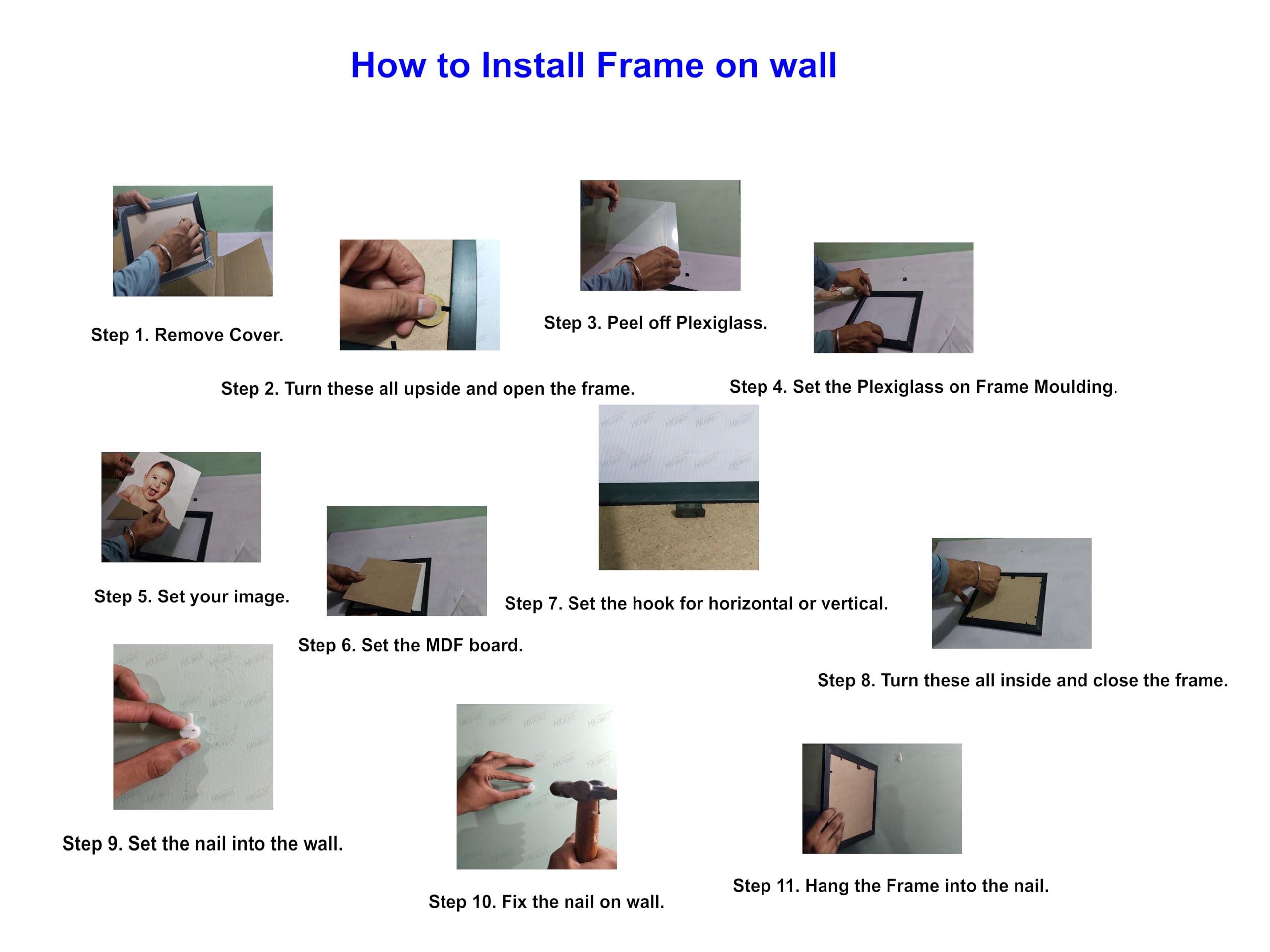 How to Install Frame on wall

Step 1. Remove Cover.

Step 2. Turn these all upside and open the frame.

Step 3. Peel off Plexiglass.

Step 4. Set the Plexiglass on Frame Moulding.

Step 5. Set your image.

Step 6. Set the MDF board.

Step 7. Set the hook for horizontal or vertical.

Step 8. Turn these all inside and close the frame.

Step 9. Set the nail into the wall.

Step 10. Fix the nail on wall.

Step 11. Hang the Frame into the nail.