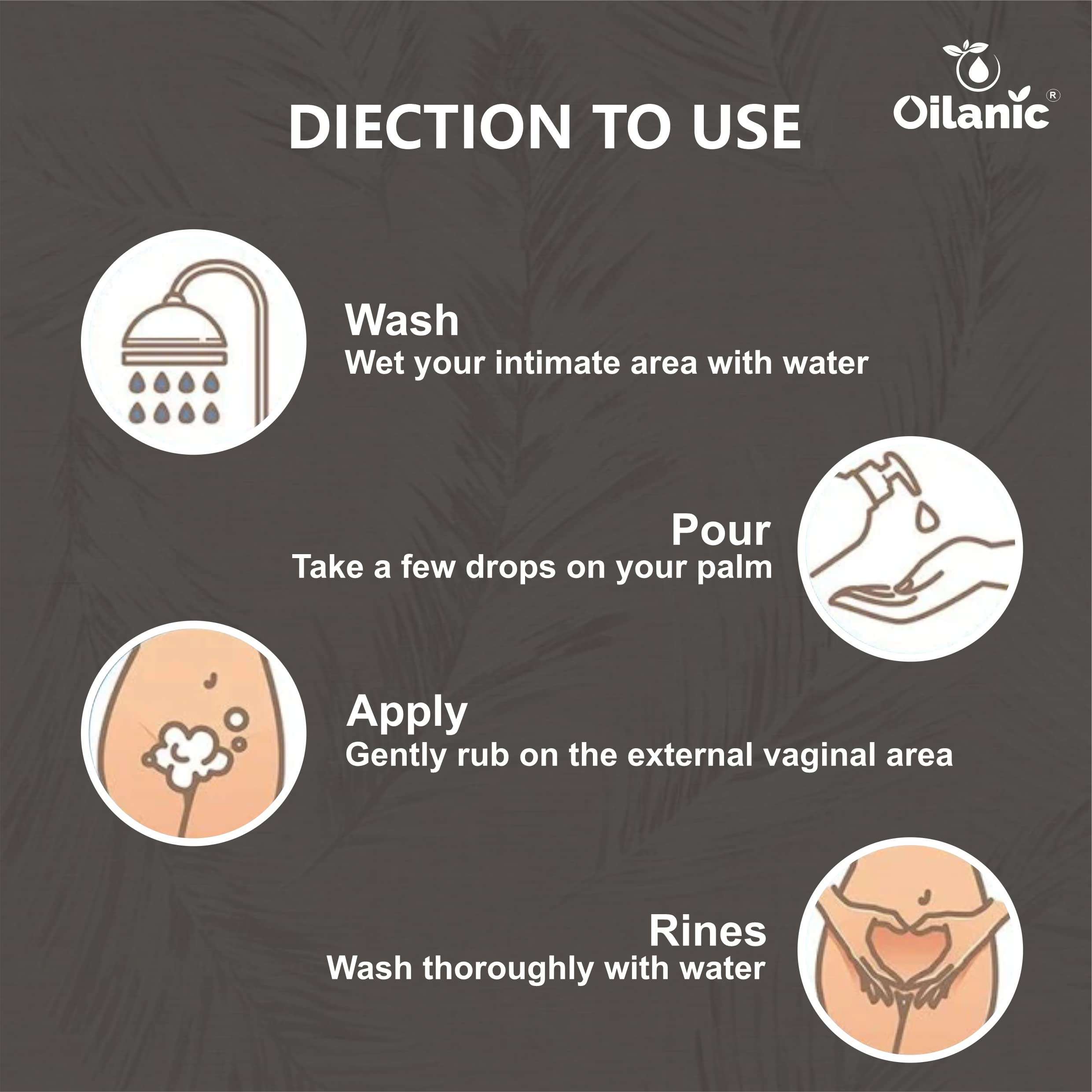 DIECTION TO USE

Oilanic®

Wash
Wet your intimate area with water

Pour
Take a few drops on your palm

Apply
Gently rub on the external vaginal area

Rines
Wash thoroughly with water