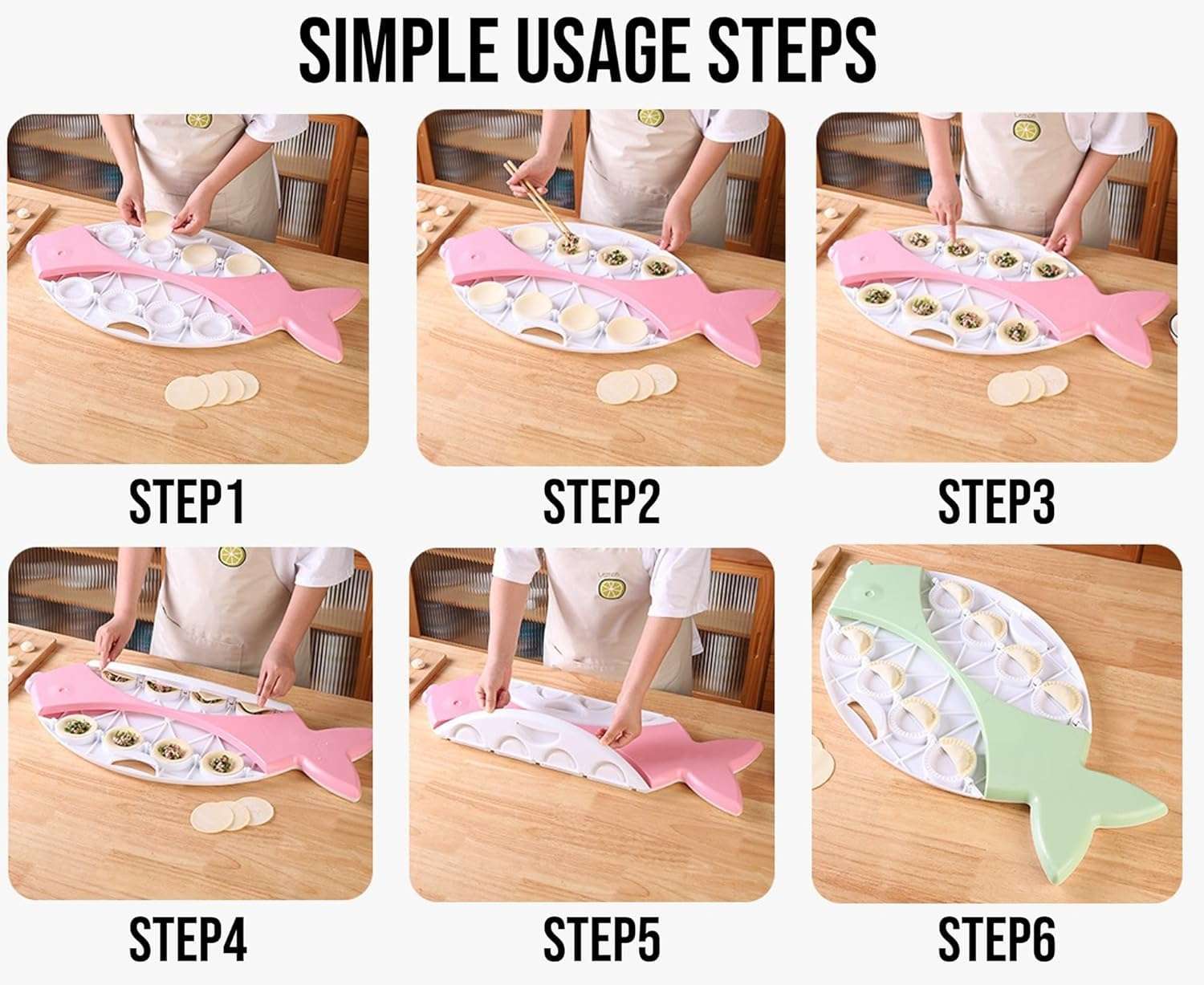 SIMPLE USAGE STEPS

STEP1

STEP2

STEP3

STEP4

STEP5

STEP6