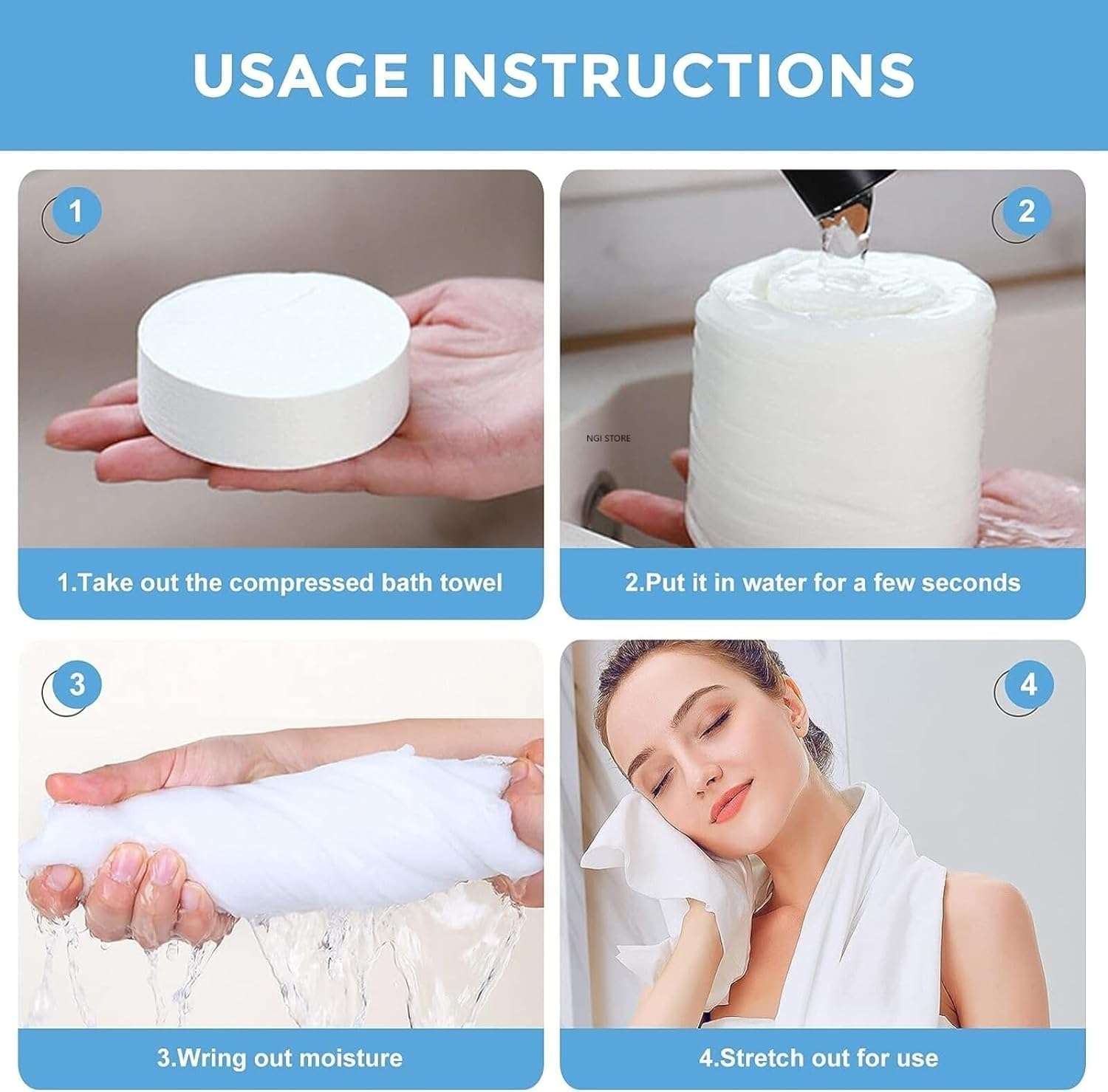 USAGE INSTRUCTIONS

1

1.Take out the compressed bath towel

2

NGI STORE

2.Put it in water for a few seconds

3

3.Wring out moisture

4

4.Stretch out for use