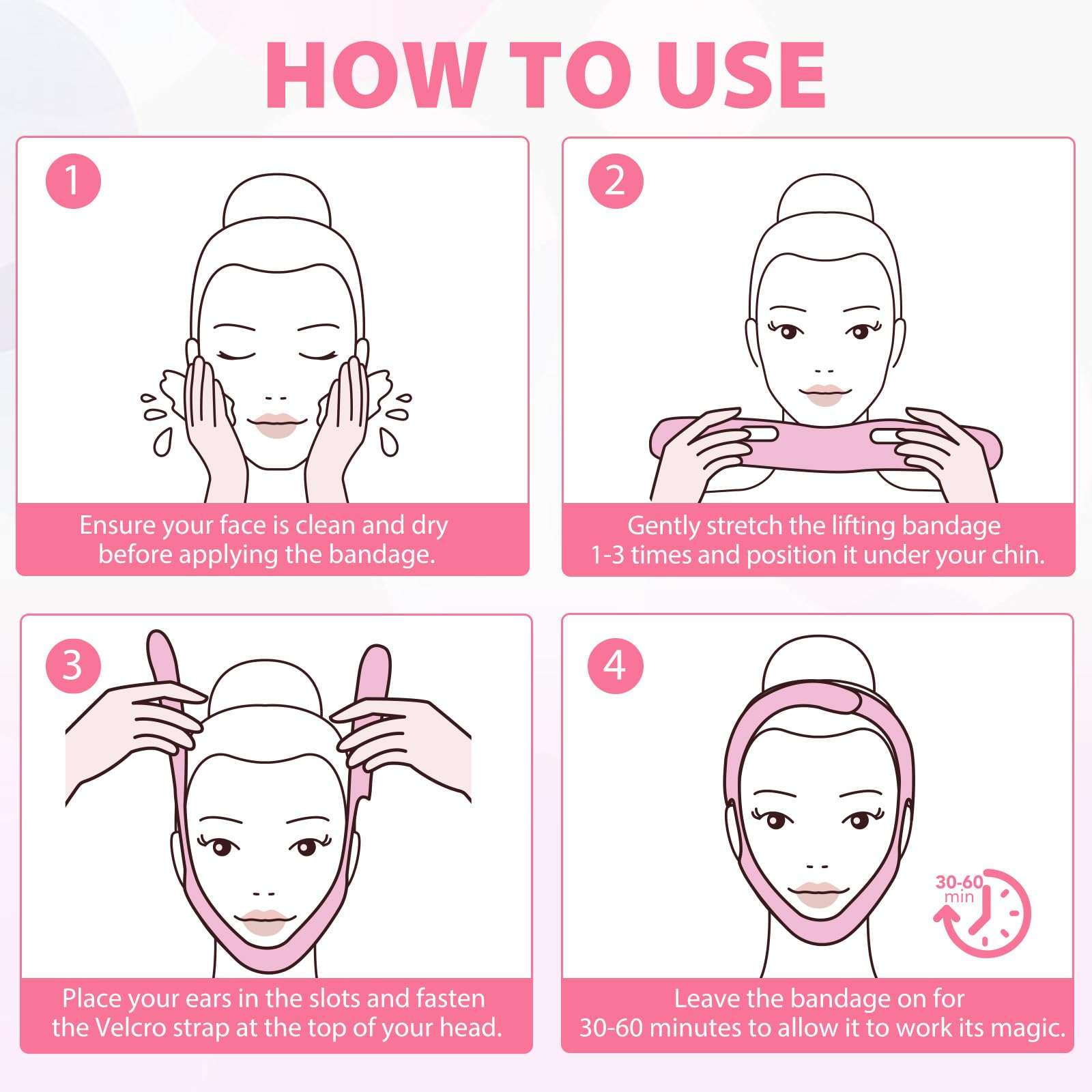 HOW TO USE

1

Ensure your face is clean and dry before applying the bandage.

2

Gently stretch the lifting bandage 1-3 times and position it under your chin.

3

Place your ears in the slots and fasten the Velcro strap at the top of your head.

4

30-60 min

Leave the bandage on for 30-60 minutes to allow it to work its magic.