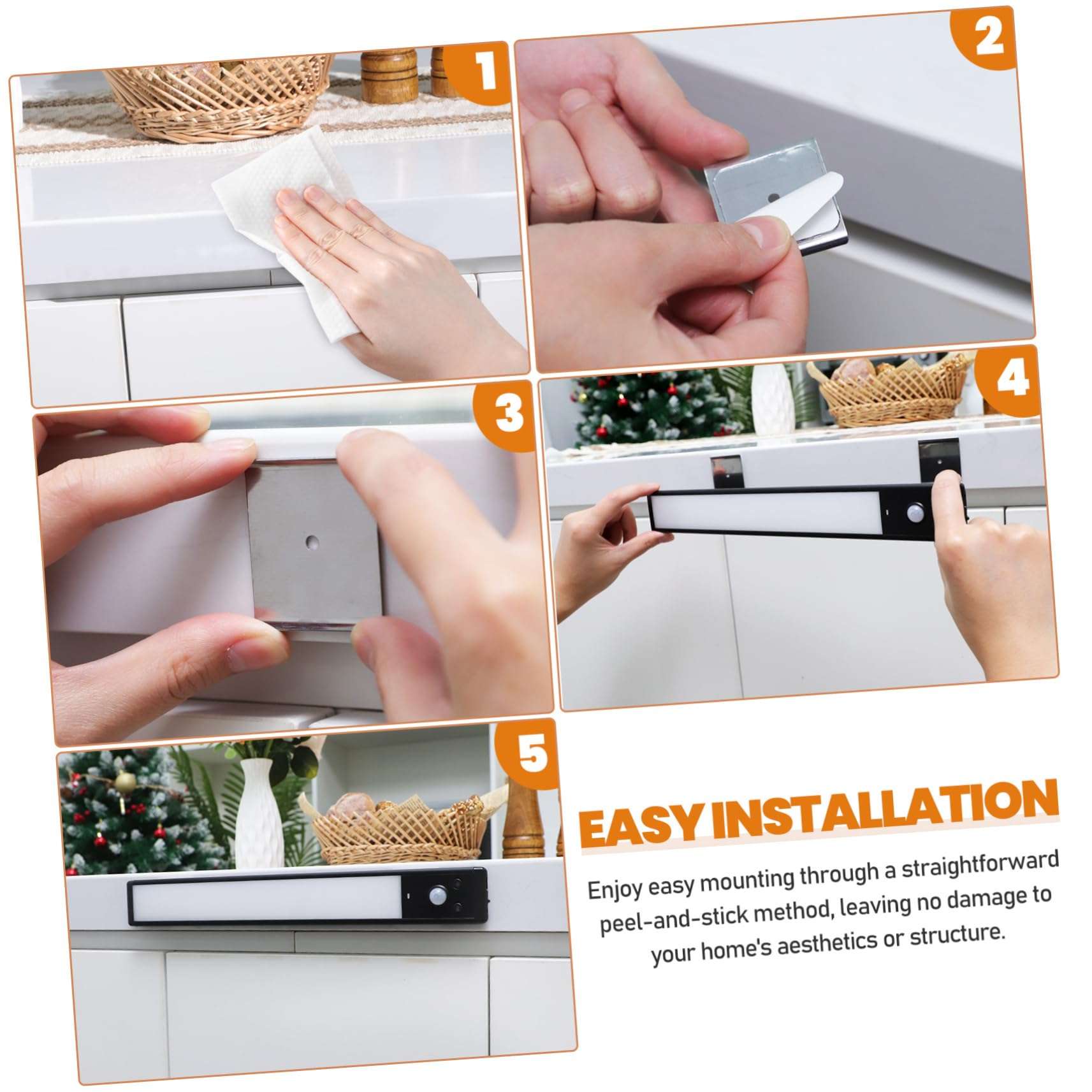 1

2

3

4

5

EASY INSTALLATION

Enjoy easy mounting through a straightforward peel-and-stick method, leaving no damage to your home's aesthetics or structure.