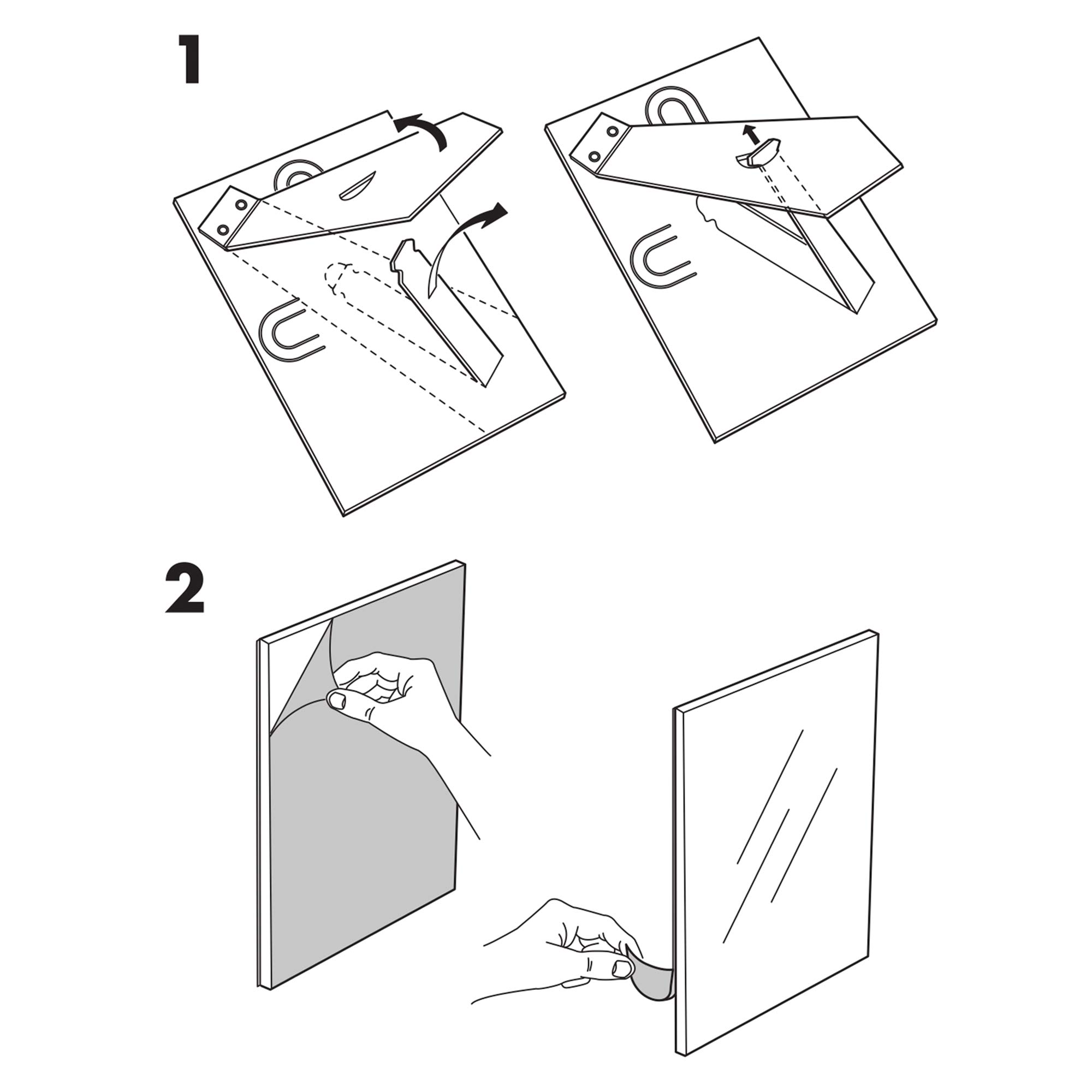 1

2