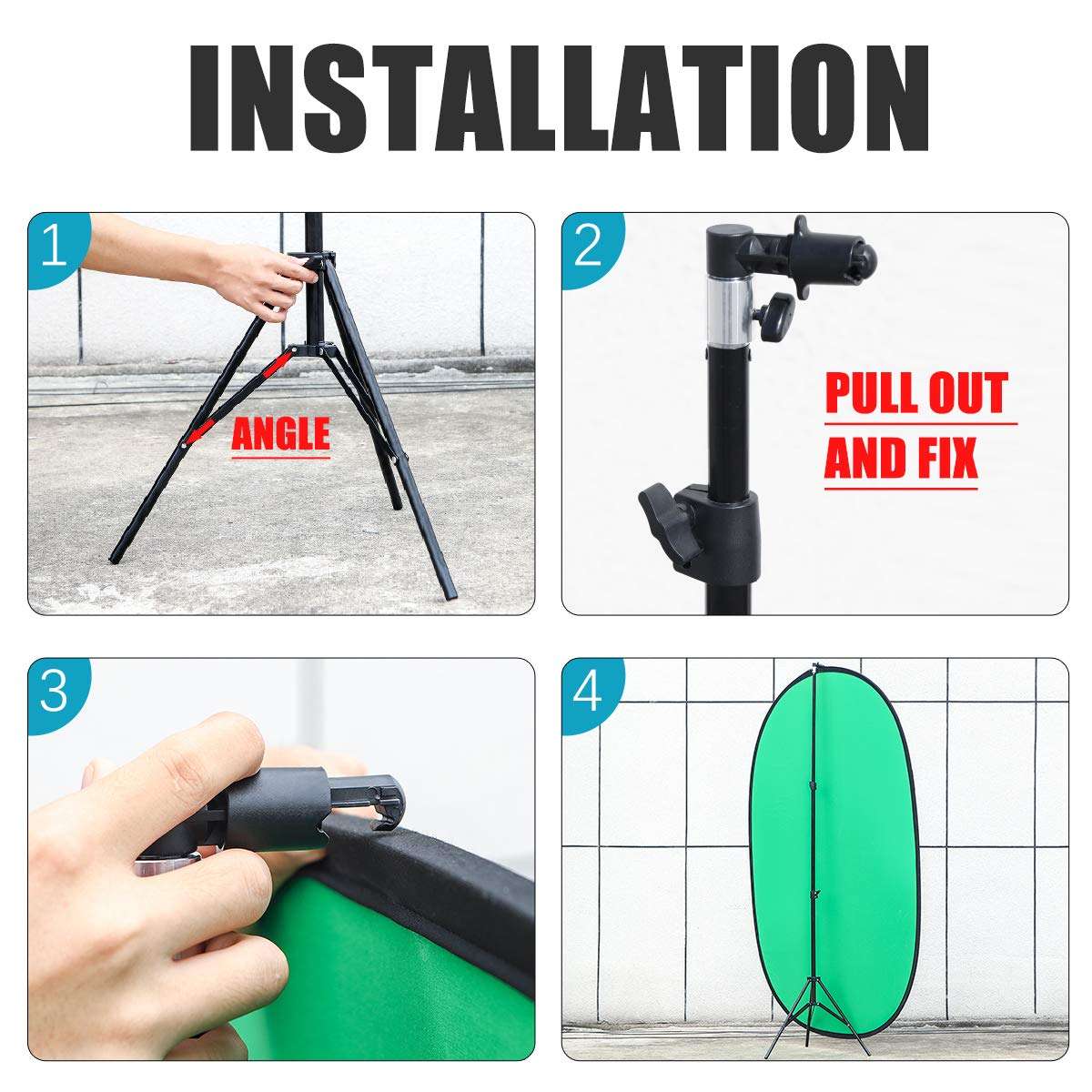 INSTALLATION

1

ANGLE

2

PULL OUT
AND FIX

3

4