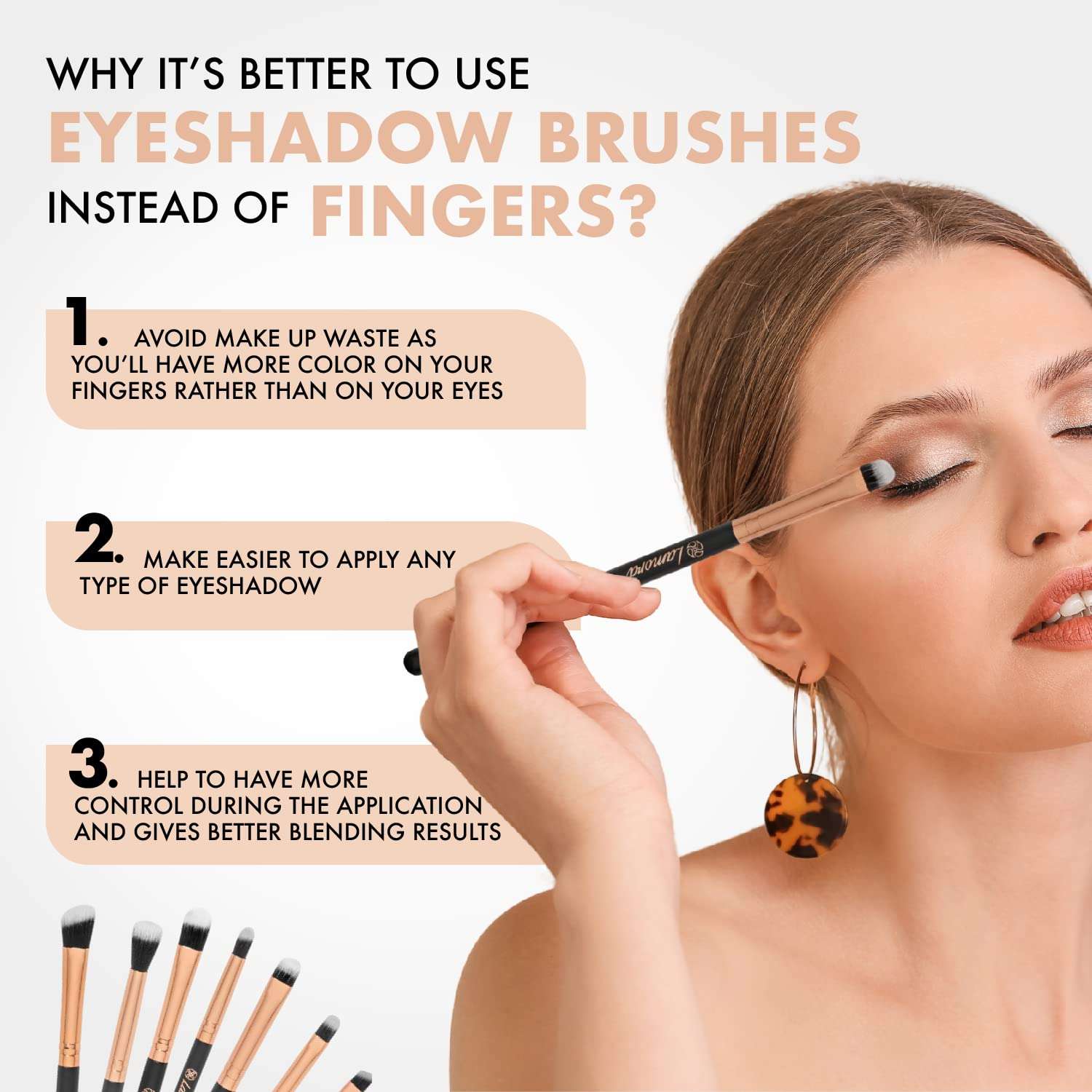 WHY IT'S BETTER TO USE
EYESHADOW BRUSHES
INSTEAD OF FINGERS?

1. AVOID MAKE UP WASTE AS YOU'LL HAVE MORE COLOR ON YOUR FINGERS RATHER THAN ON YOUR EYES

2. MAKE EASIER TO APPLY ANY TYPE OF EYESHADOW

3. HELP TO HAVE MORE CONTROL DURING THE APPLICATION AND GIVES BETTER BLENDING RESULTS

Lamora