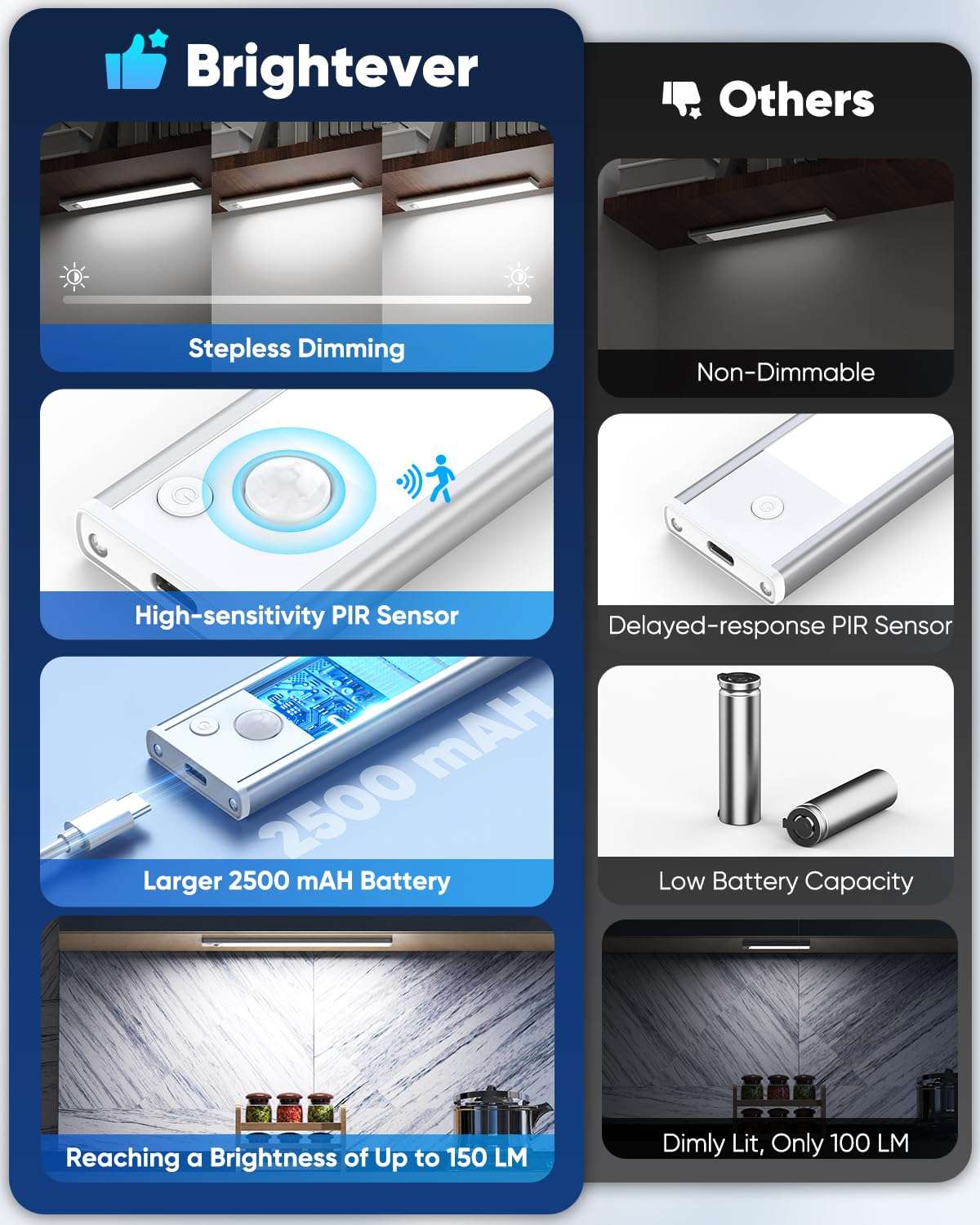 Brightever

Stepless Dimming

High-sensitivity PIR Sensor

2500 mAH

Larger 2500 mAH Battery

Reaching a Brightness of Up to 150 LM

Others

Non-Dimmable

Delayed-response PIR Sensor

Low Battery Capacity

Dimly Lit, Only 100 LM