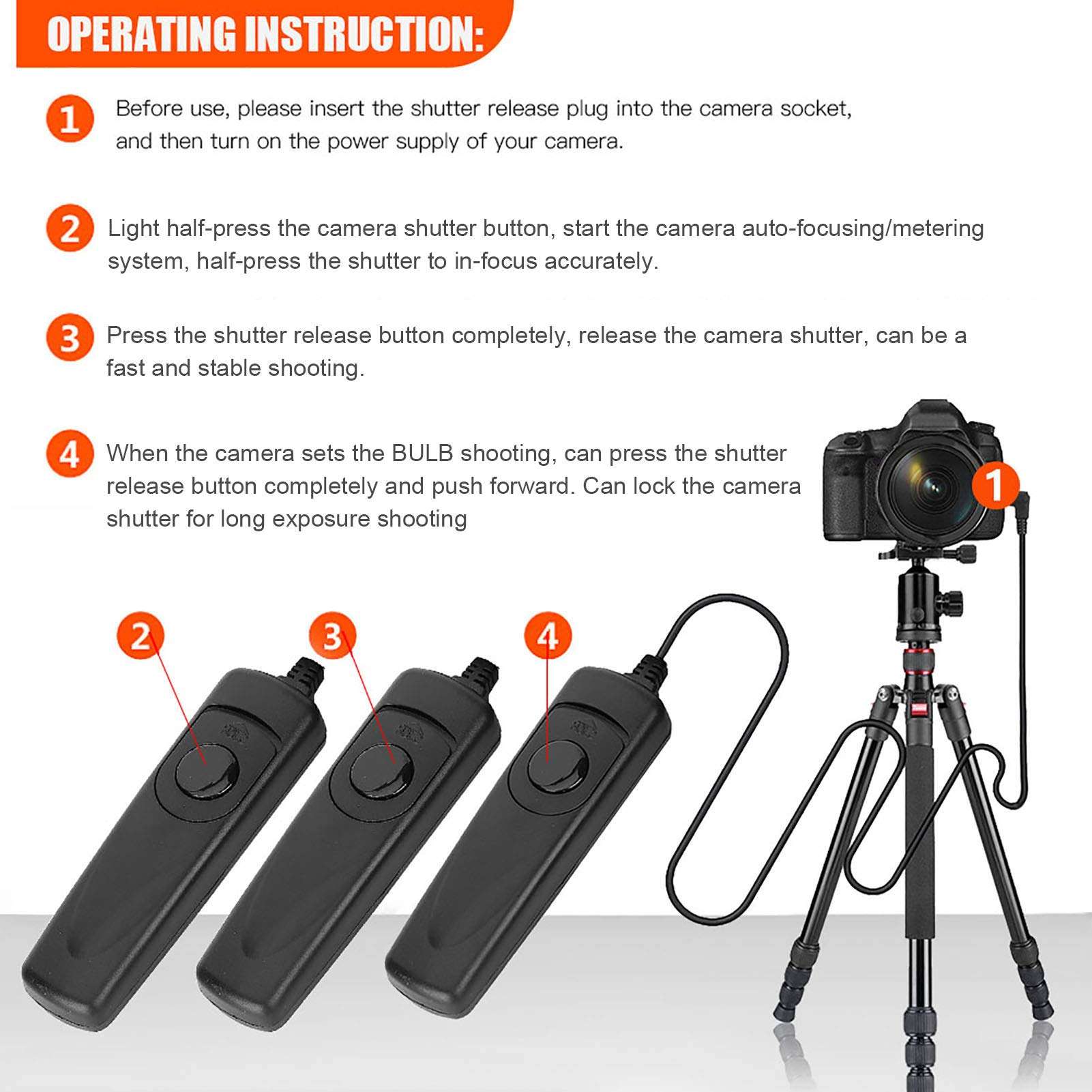 OPERATING INSTRUCTION:

1 Before use, please insert the shutter release plug into the camera socket, and then turn on the power supply of your camera.

2 Light half-press the camera shutter button, start the camera auto-focusing/metering system, half-press the shutter to in-focus accurately.

3 Press the shutter release button completely, release the camera shutter, can be a fast and stable shooting.

4 When the camera sets the BULB shooting, can press the shutter release button completely and push forward. Can lock the camera shutter for long exposure shooting

1

2

3

4