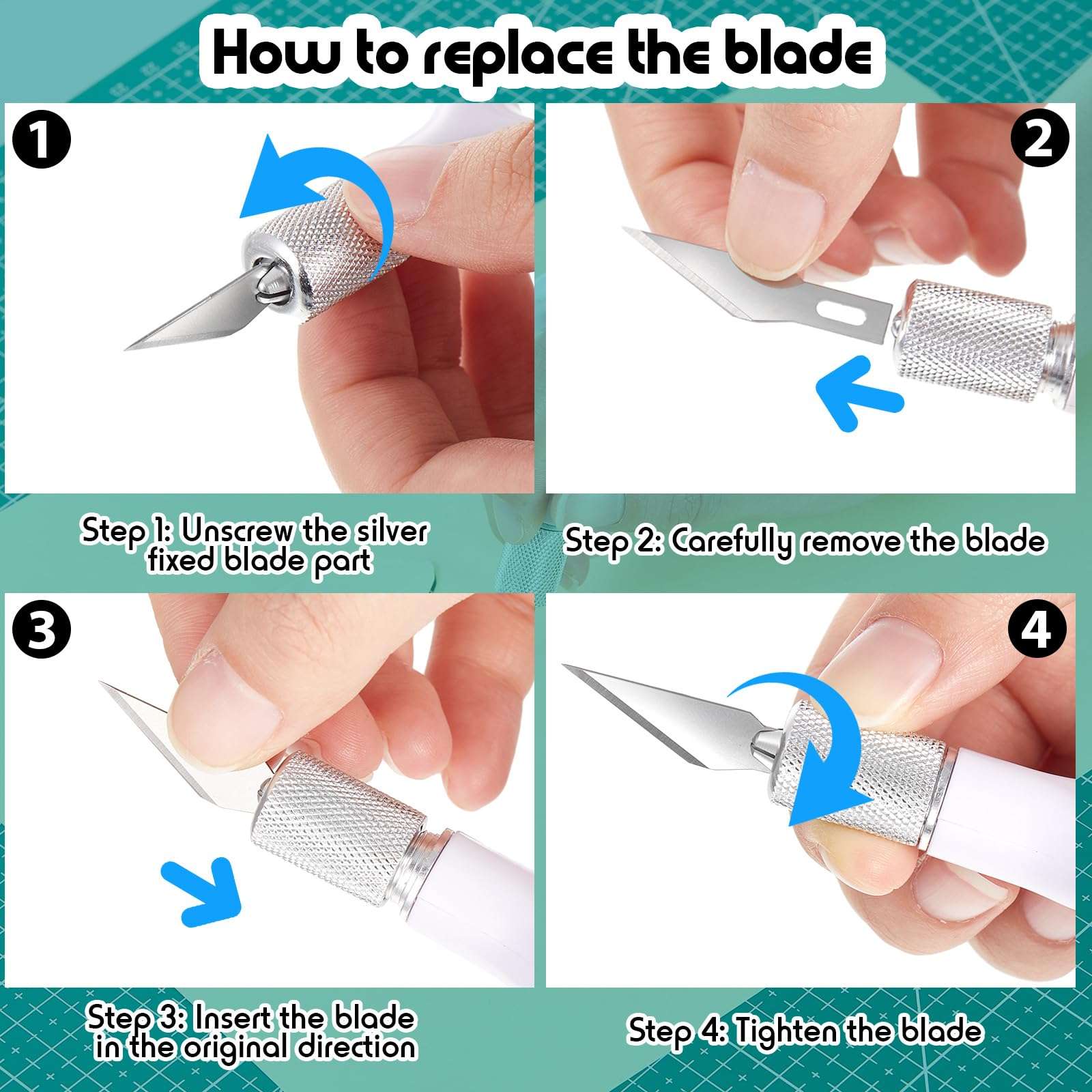 How to replace the blade

1

2

Step 1: Unscrew the silver fixed blade part

Step 2: Carefully remove the blade

3

4

Step 3: Insert the blade in the original direction

Step 4: Tighten the blade