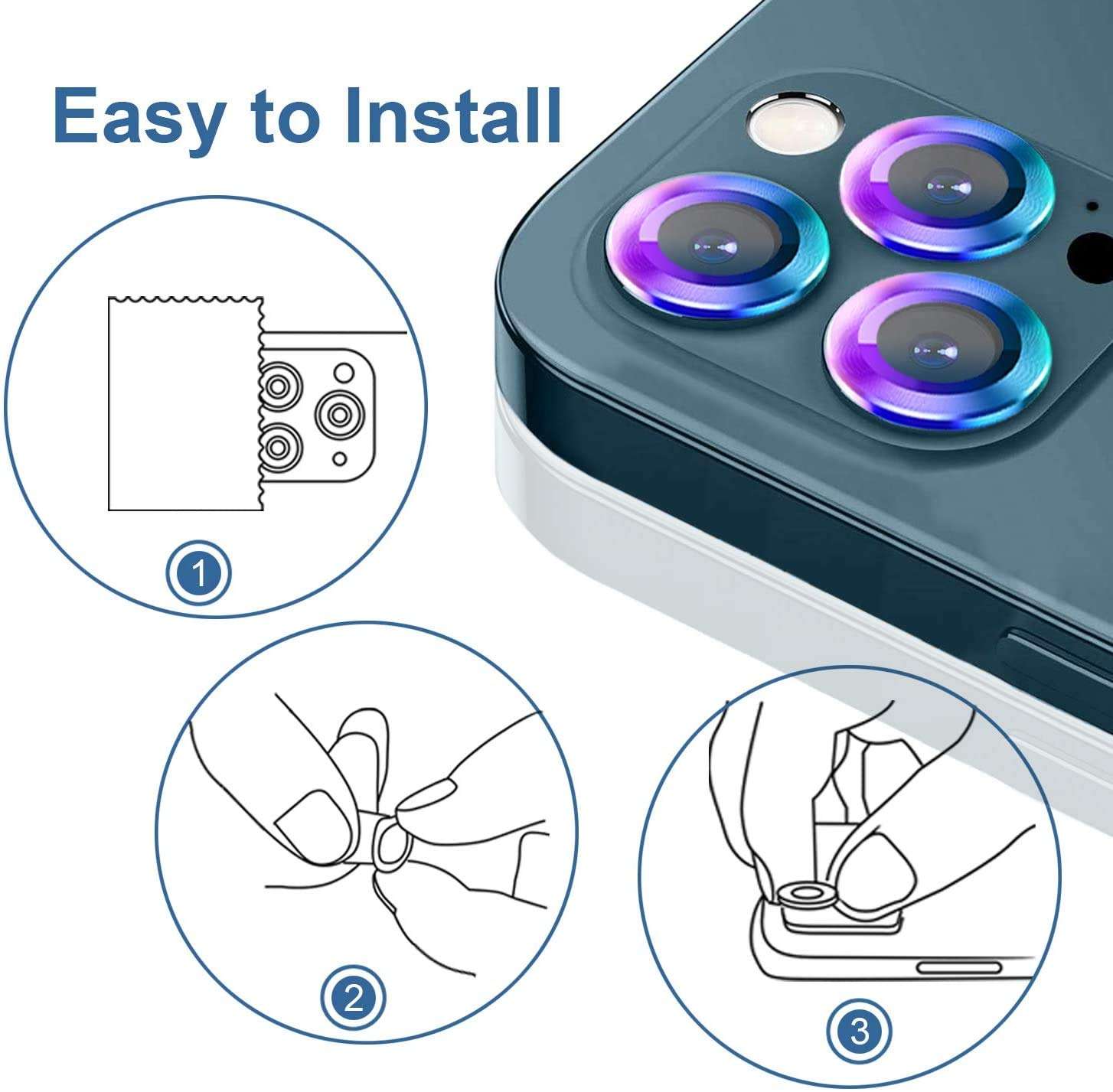 Easy to Install

1

2

3