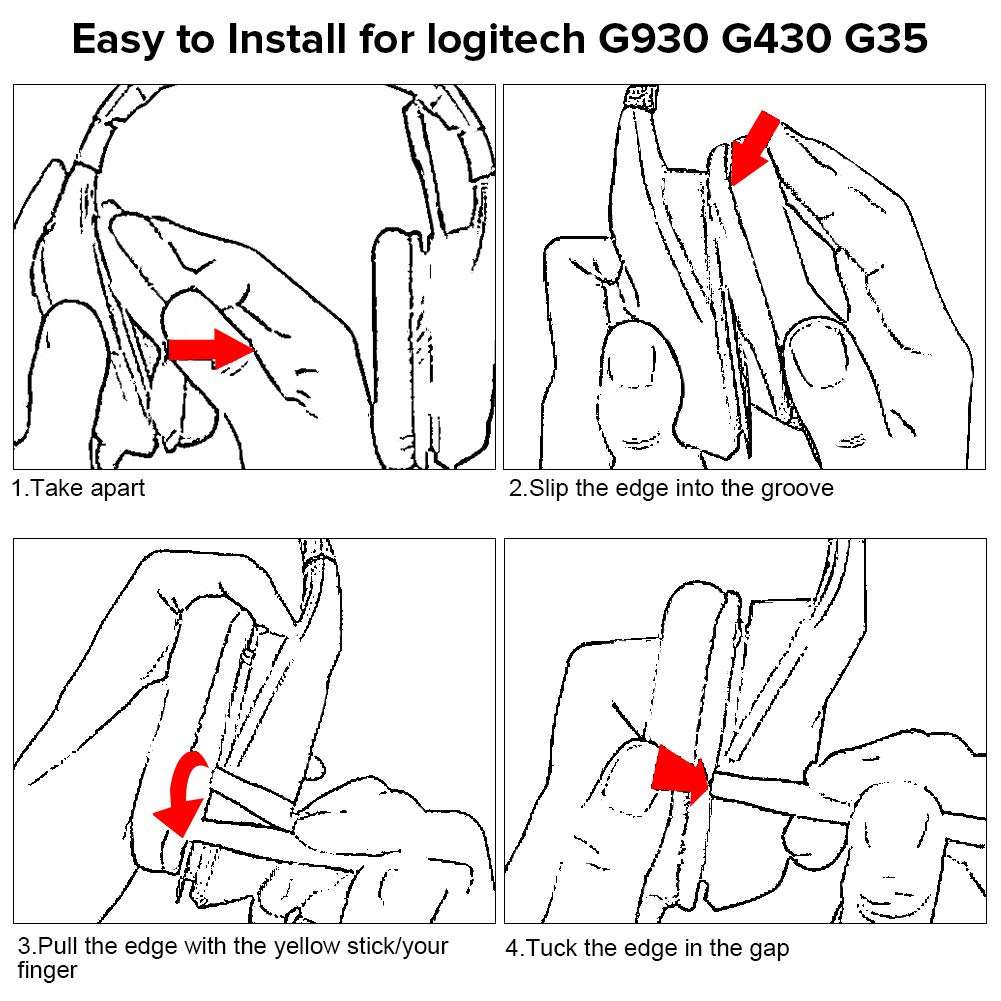 Easy to Install for logitech G930 G430 G35

1.Take apart

2.Slip the edge into the groove

3.Pull the edge with the yellow stick/your finger

4.Tuck the edge in the gap