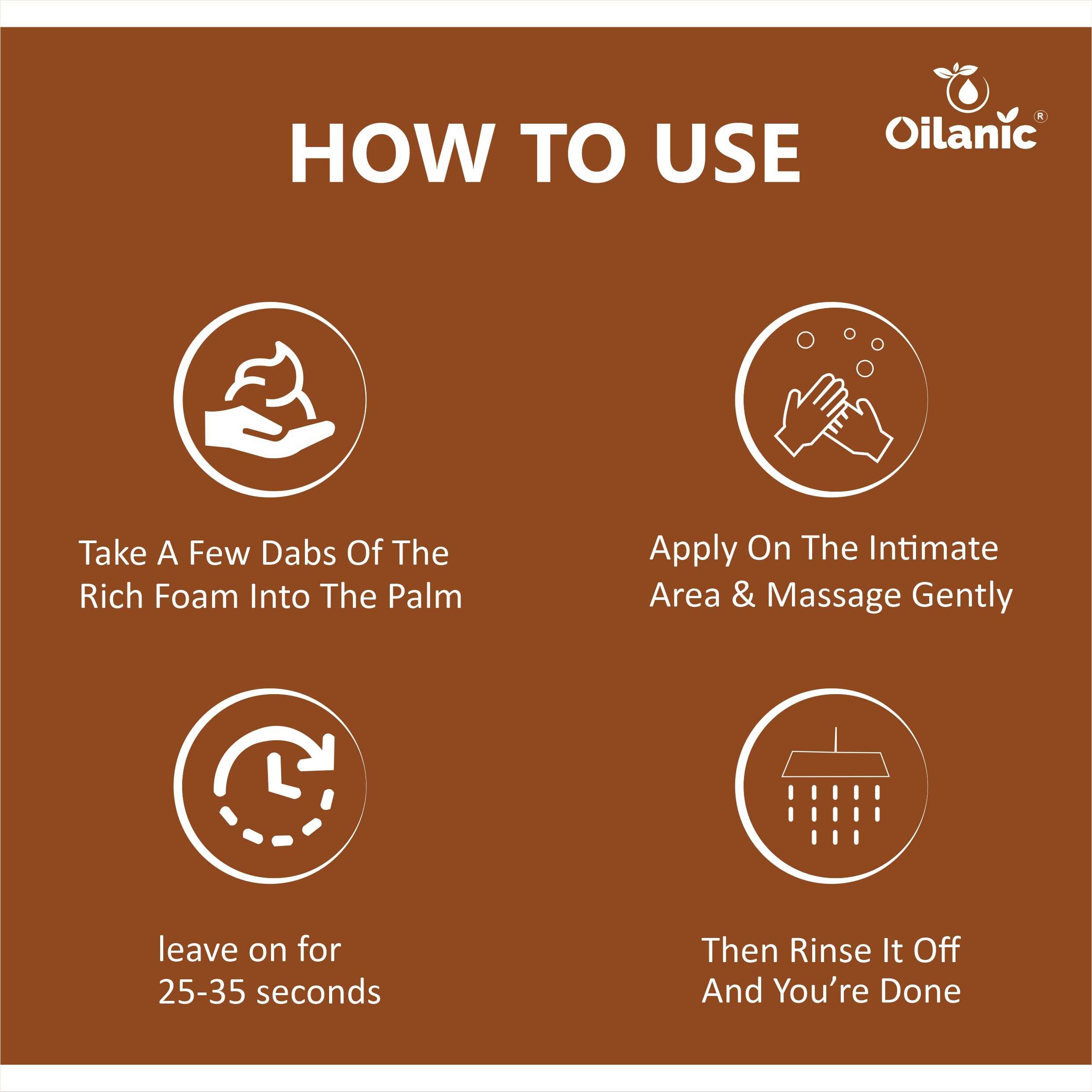 HOW TO USE

Oilanic®

Take A Few Dabs Of The Rich Foam Into The Palm

Apply On The Intimate Area & Massage Gently

leave on for 25-35 seconds

Then Rinse It Off And You're Done