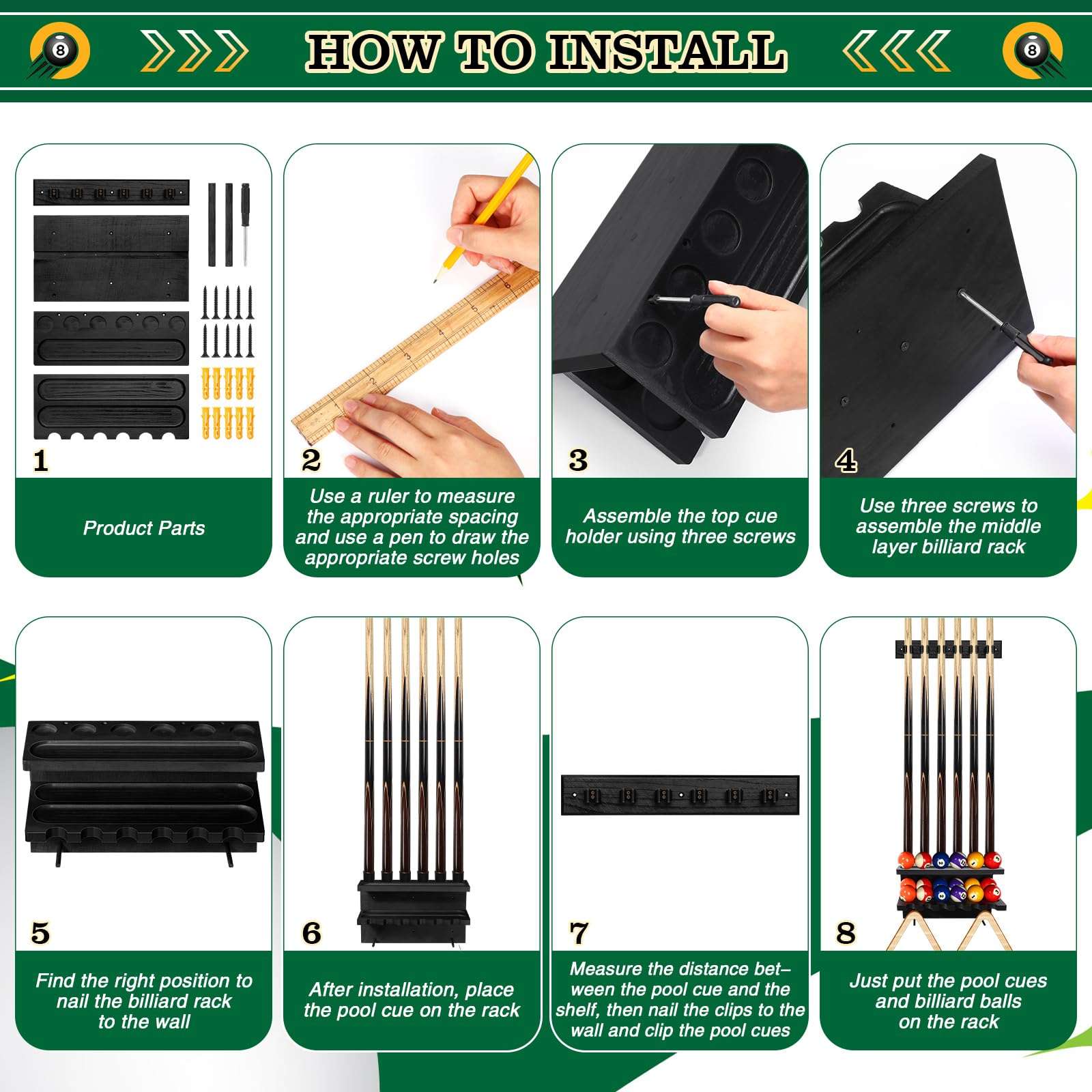 8 HOW TO INSTALL 8

1
Product Parts

2
Use a ruler to measure the appropriate spacing and use a pen to draw the appropriate screw holes

3
Assemble the top cue holder using three screws

4
Use three screws to assemble the middle layer billiard rack

5
Find the right position to nail the billiard rack to the wall

6
After installation, place the pool cue on the rack

7
Measure the distance between the pool cue and the shelf, then nail the clips to the wall and clip the pool cues

8
Just put the pool cues and billiard balls on the rack