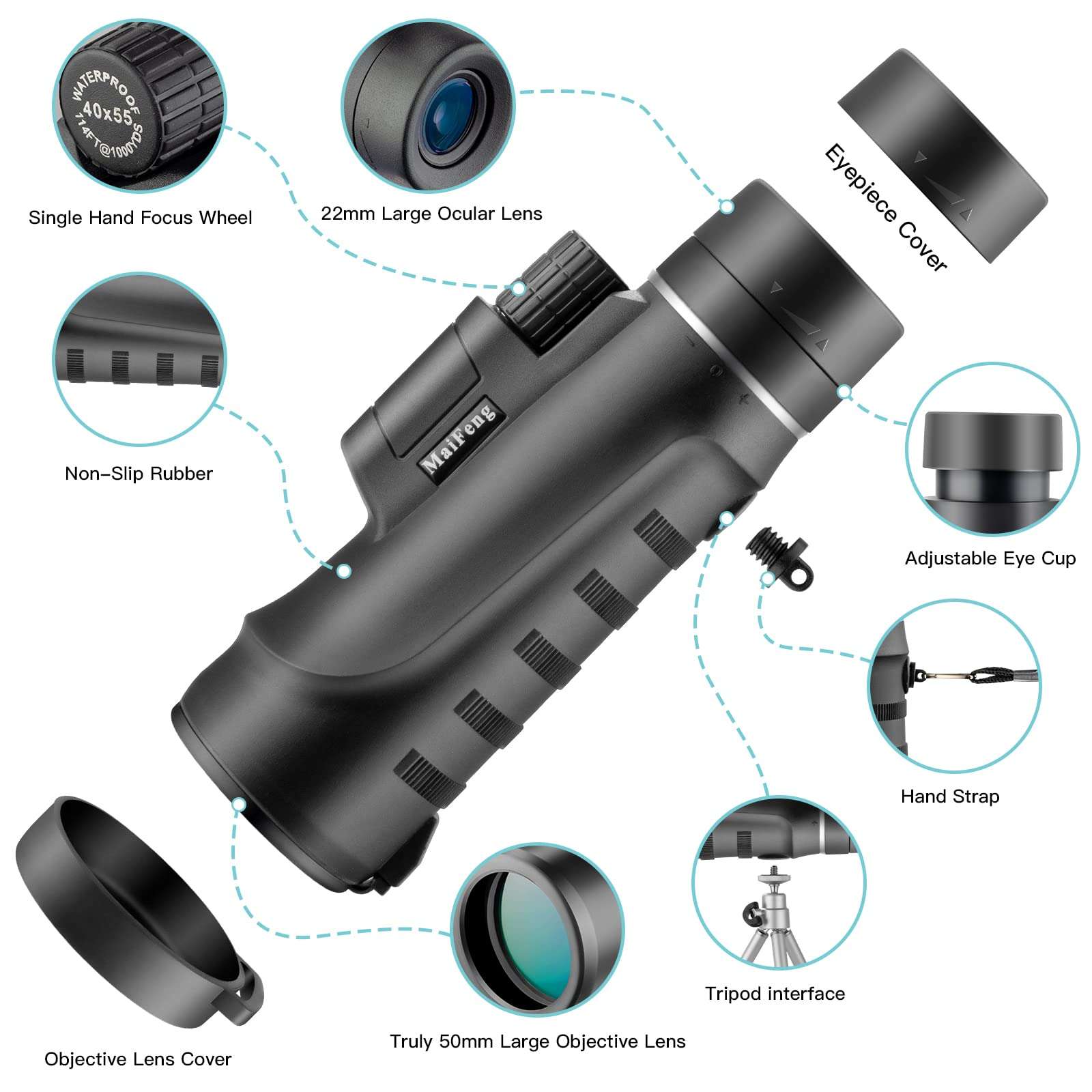 WATERPROOF
40x55
714FT@1000YDS

Single Hand Focus Wheel

22mm Large Ocular Lens

Eyepiece Cover

Non-Slip Rubber

MaiFeng

Adjustable Eye Cup

Hand Strap

Tripod interface

Objective Lens Cover

Truly 50mm Large Objective Lens