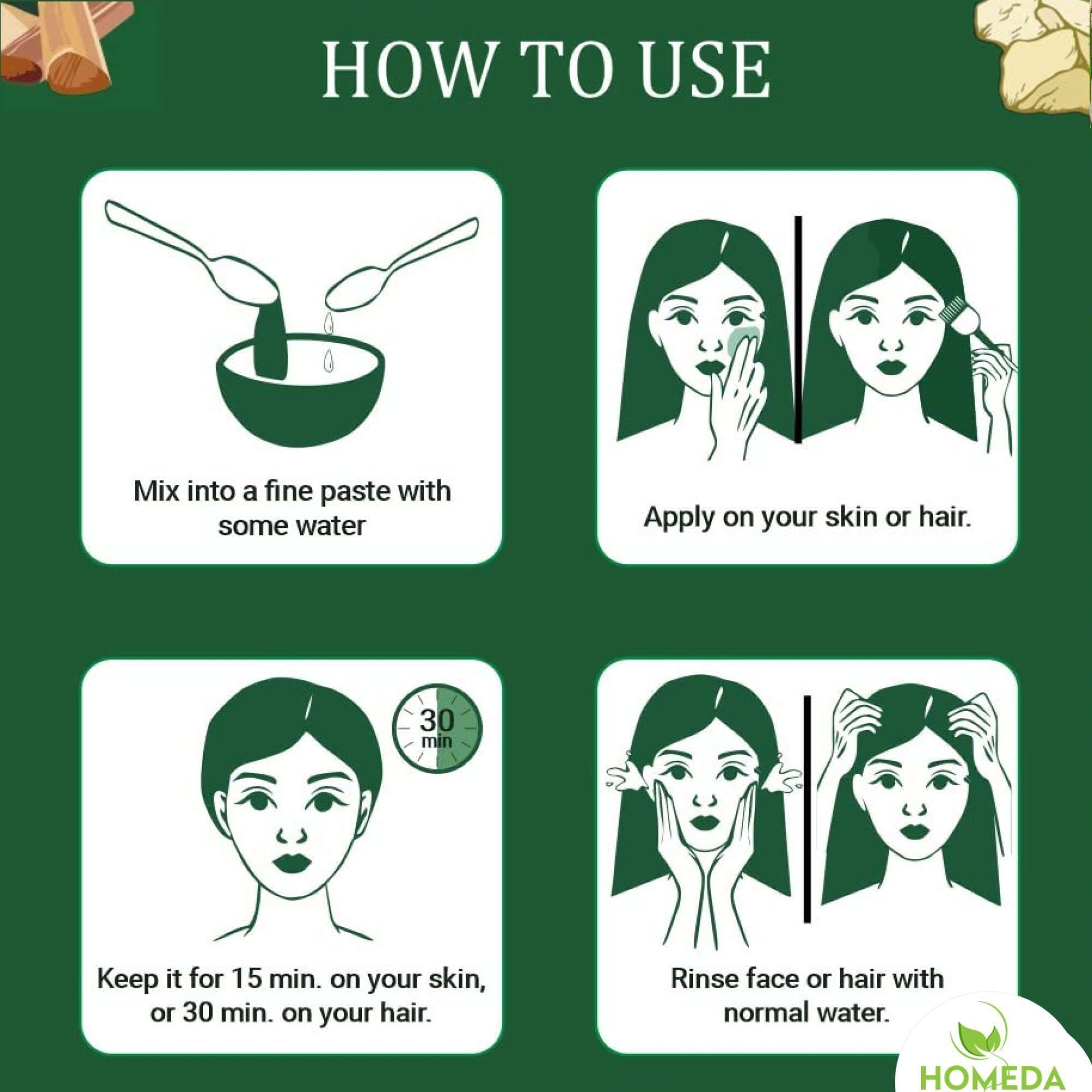 HOW TO USE

Mix into a fine paste with some water

Apply on your skin or hair.

30 min

Keep it for 15 min. on your skin, or 30 min. on your hair.

Rinse face or hair with normal water.

HOMEDA