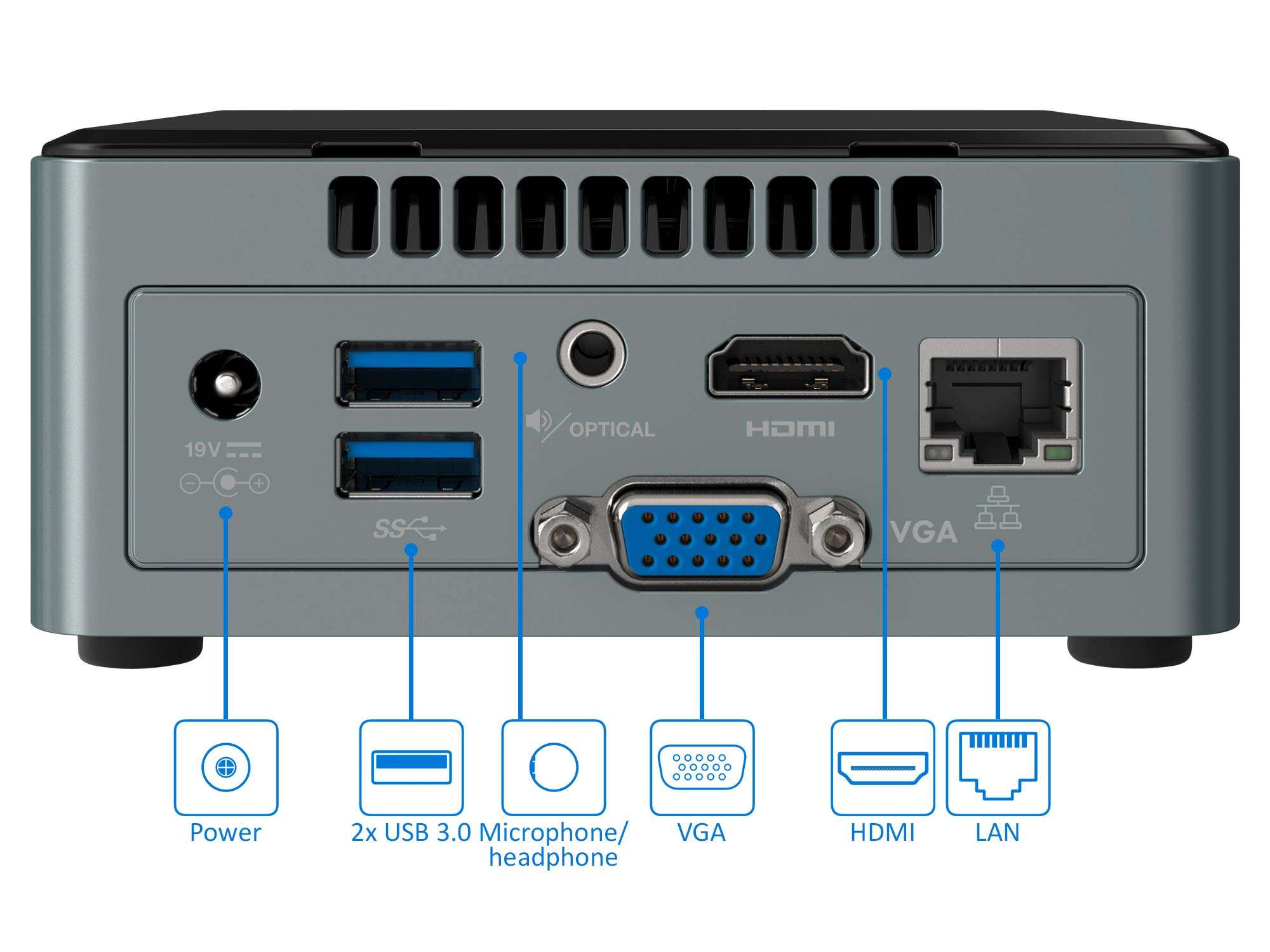 19V

SS

OPTICAL

HDMI

VGA

Power

2x USB 3.0

Microphone/ headphone

VGA

HDMI

LAN