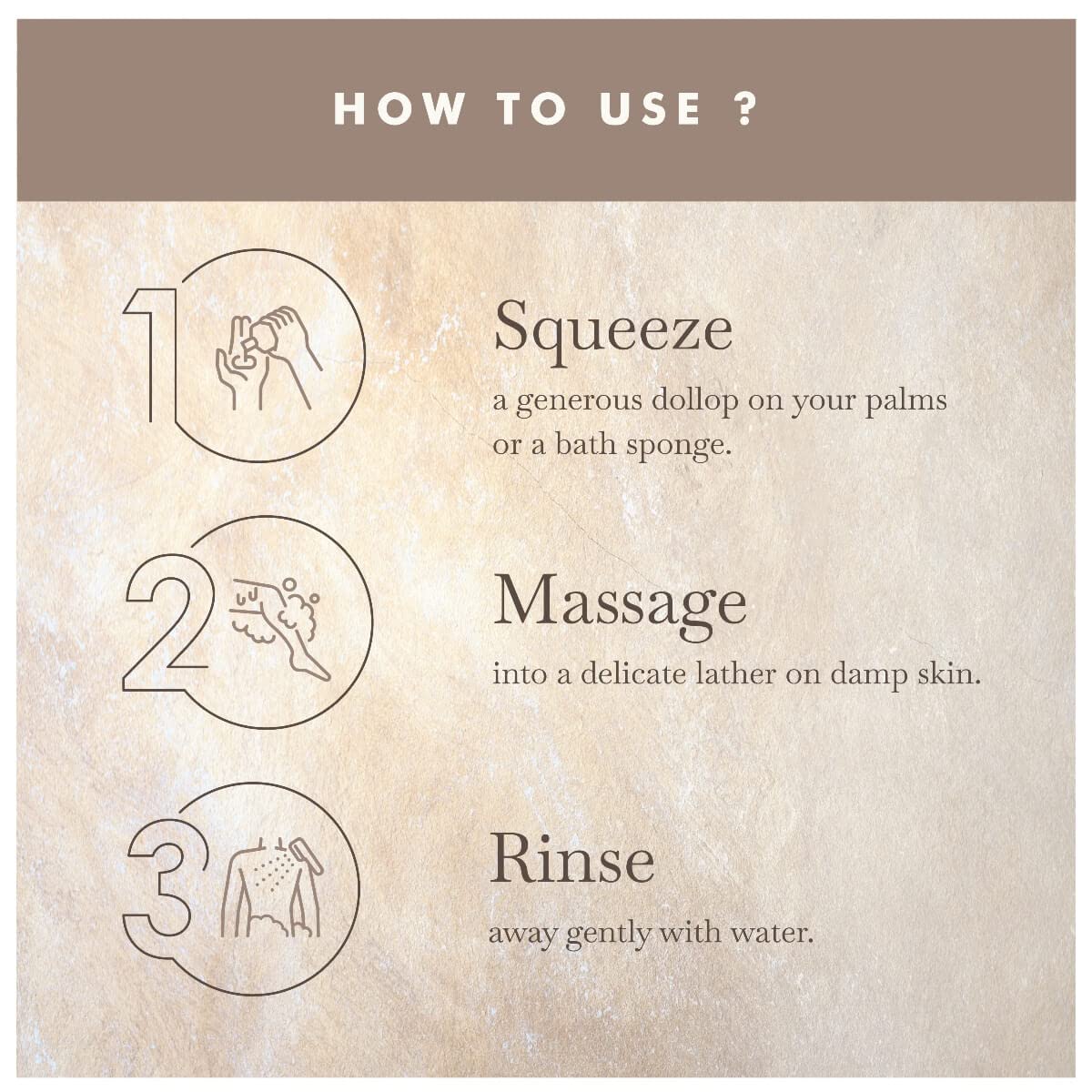 HOW TO USE ?

1

Squeeze

a generous dollop on your palms or a bath sponge.

2

Massage

into a delicate lather on damp skin.

3

Rinse

away gently with water.