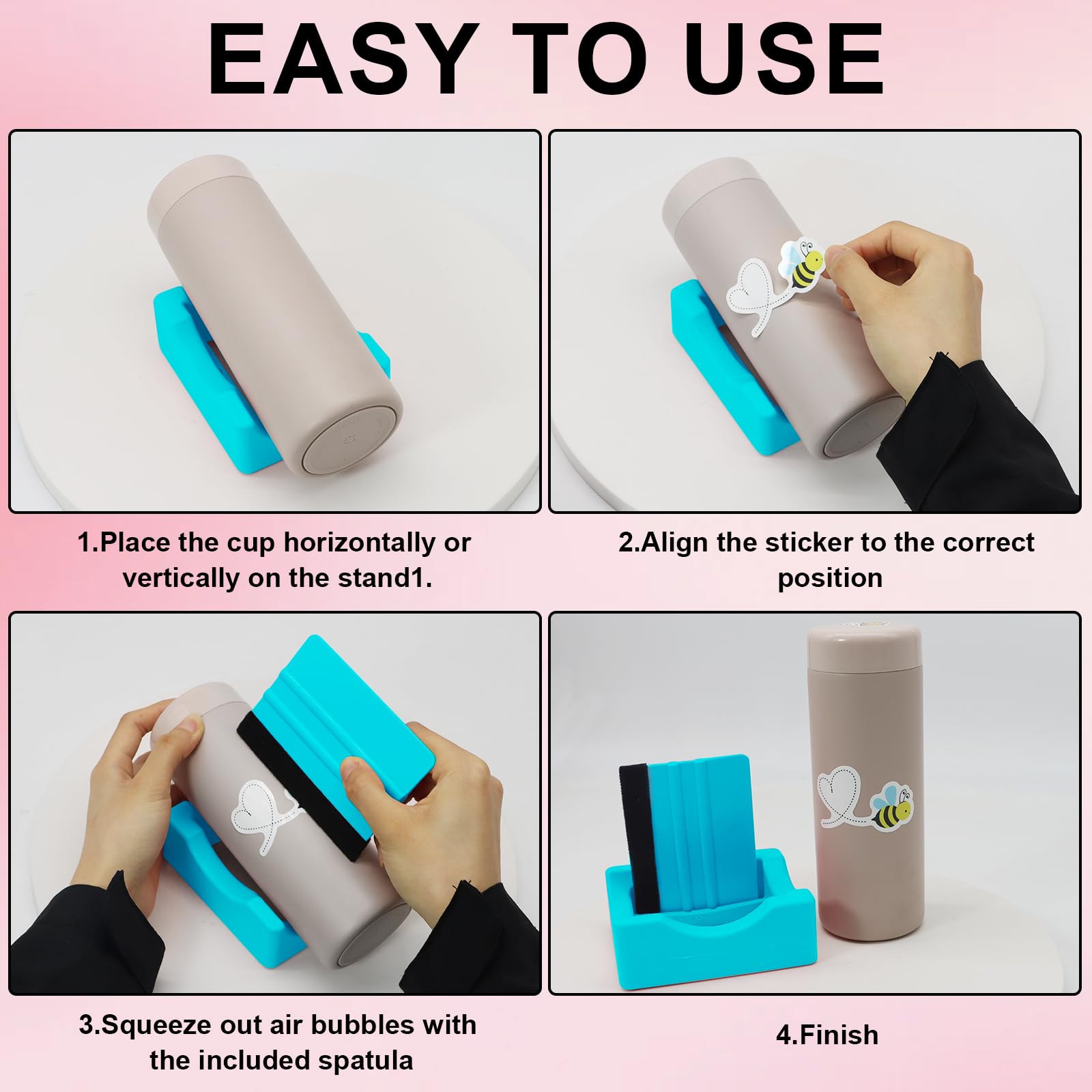 EASY TO USE

1.Place the cup horizontally or vertically on the stand1.

2.Align the sticker to the correct position

3.Squeeze out air bubbles with the included spatula

4.Finish