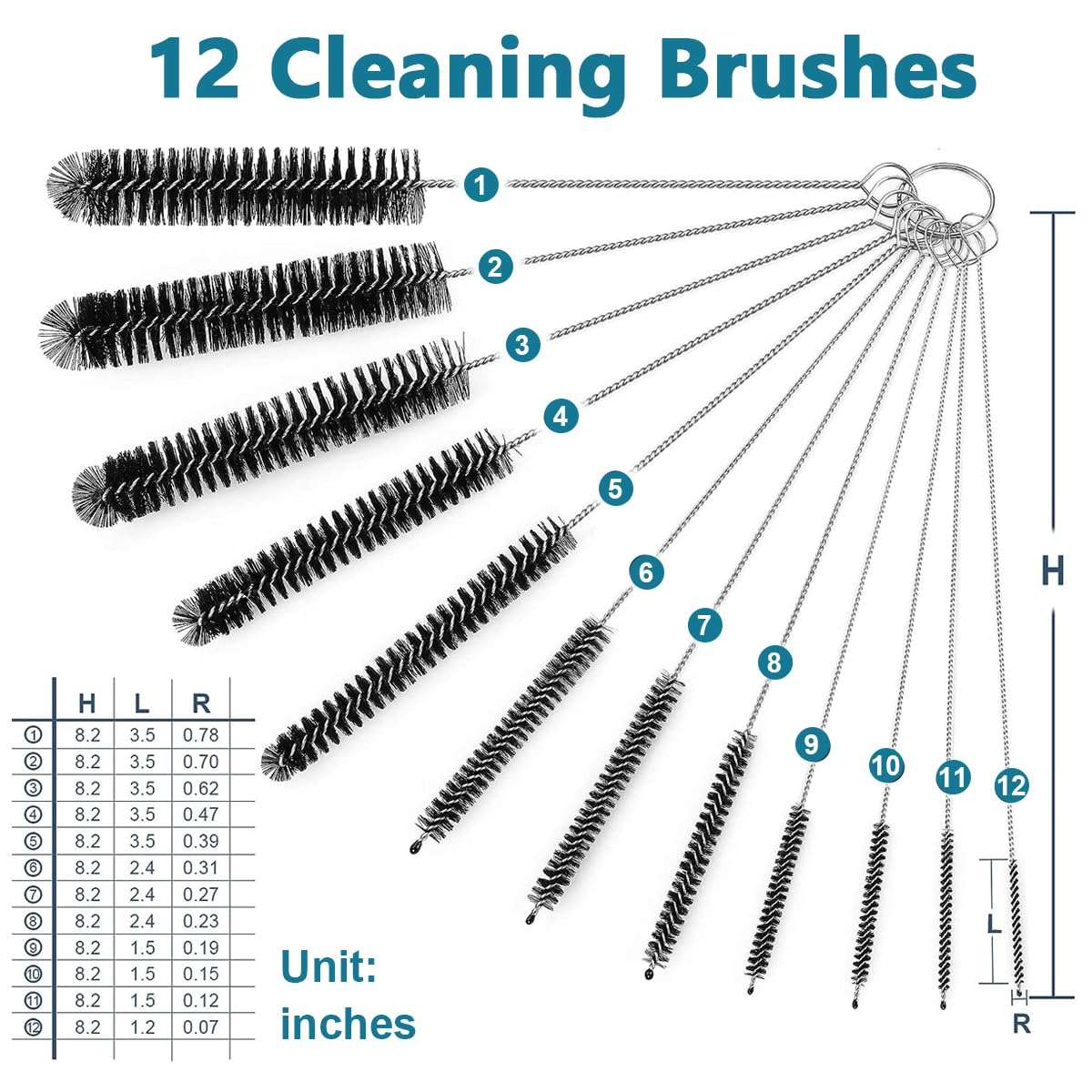 12 Cleaning Brushes

1
2
3
4
5
6
7
8
9
10
11
12

H

L

R

| | H | L | R |
|---|---|---|---|
| ① | 8.2 | 3.5 | 0.78 |
| ② | 8.2 | 3.5 | 0.70 |
| ③ | 8.2 | 3.5 | 0.62 |
| ④ | 8.2 | 3.5 | 0.47 |
| ⑤ | 8.2 | 3.5 | 0.39 |
| ⑥ | 8.2 | 2.4 | 0.31 |
| ⑦ | 8.2 | 2.4 | 0.27 |
| ⑧ | 8.2 | 2.4 | 0.23 |
| ⑨ | 8.2 | 1.5 | 0.19 |
| ⑩ | 8.2 | 1.5 | 0.15 |
| ⑪ | 8.2 | 1.5 | 0.12 |
| ⑫ | 8.2 | 1.2 | 0.07 |

Unit: inches