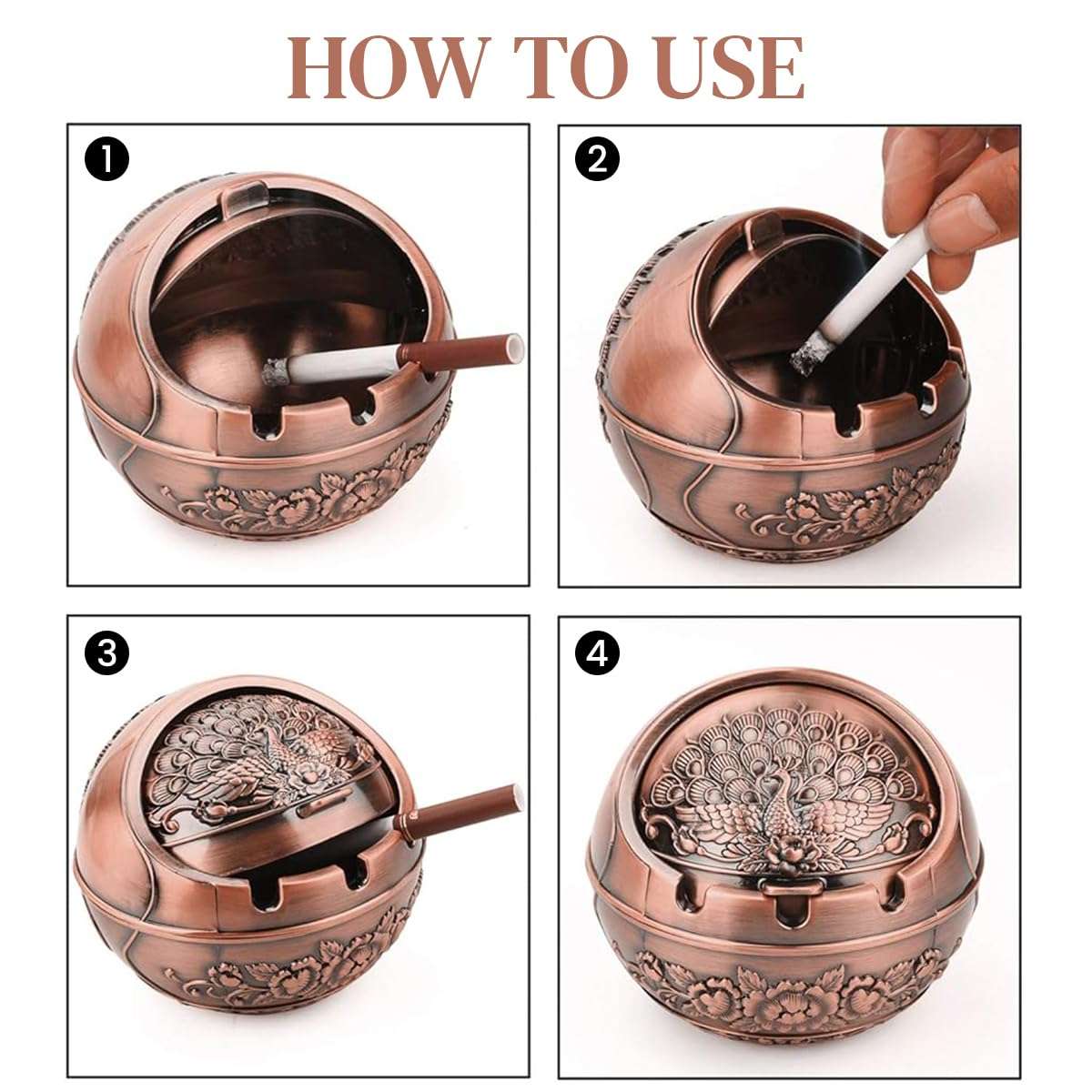 HOW TO USE

1

2

3

4