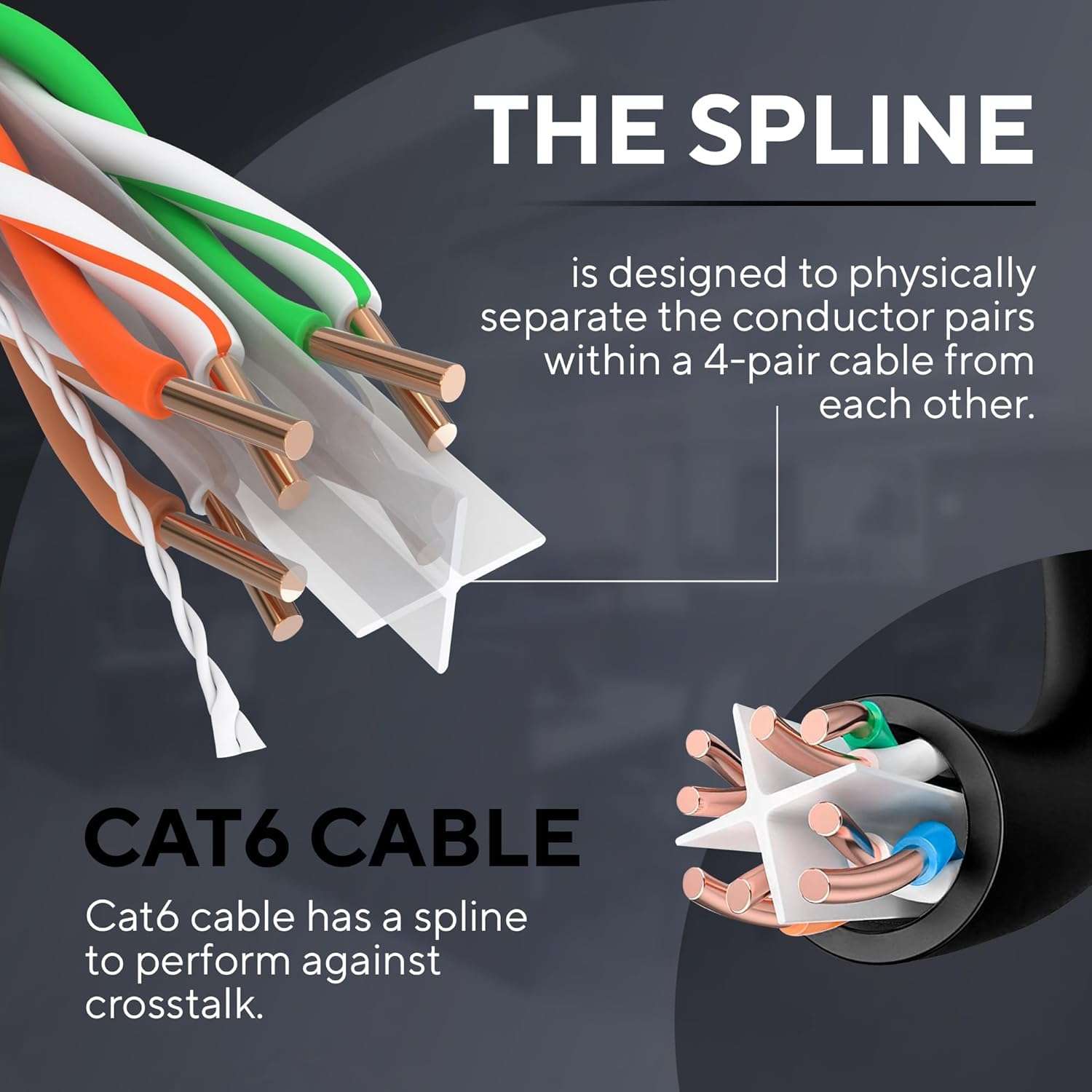 THE SPLINE

is designed to physically separate the conductor pairs within a 4-pair cable from each other.

CAT6 CABLE

Cat6 cable has a spline to perform against crosstalk.