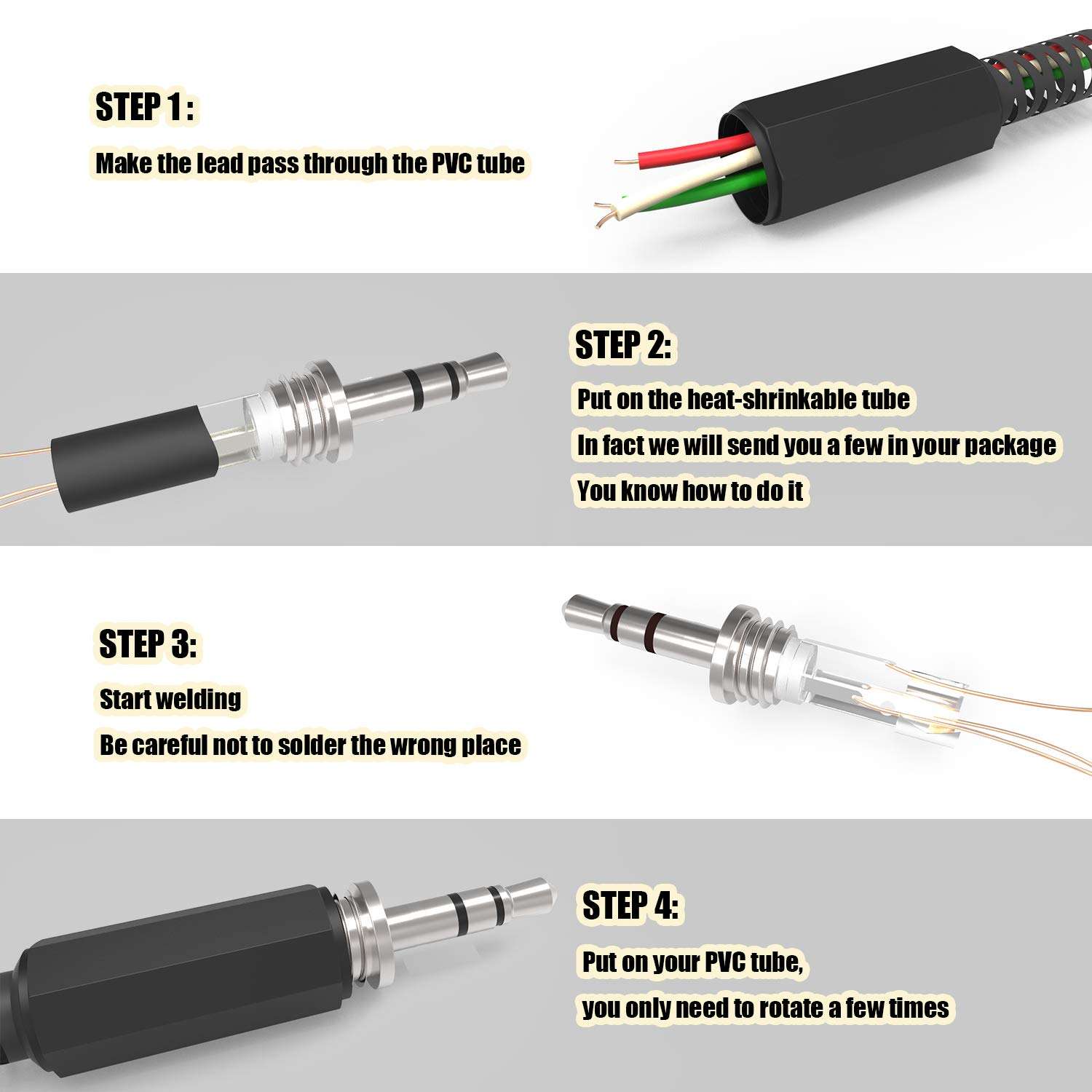 STEP 1 :

Make the lead pass through the PVC tube

STEP 2:

Put on the heat-shrinkable tube

In fact we will send you a few in your package

You know how to do it

STEP 3:

Start welding

Be careful not to solder the wrong place

STEP 4:

Put on your PVC tube,

you only need to rotate a few times