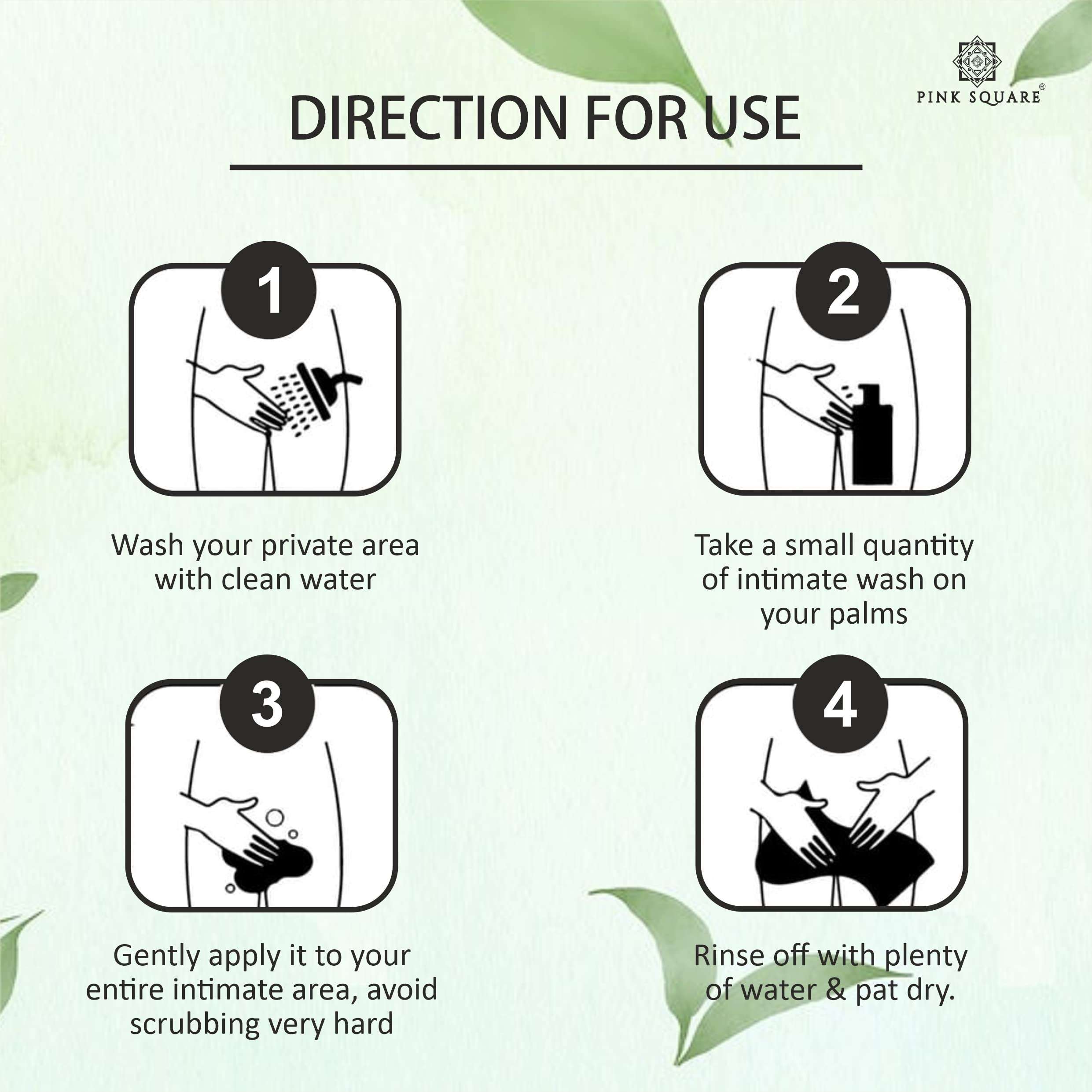 PINK SQUARE®

DIRECTION FOR USE

1

Wash your private area with clean water

2

Take a small quantity of intimate wash on your palms

3

Gently apply it to your entire intimate area, avoid scrubbing very hard

4

Rinse off with plenty of water & pat dry.