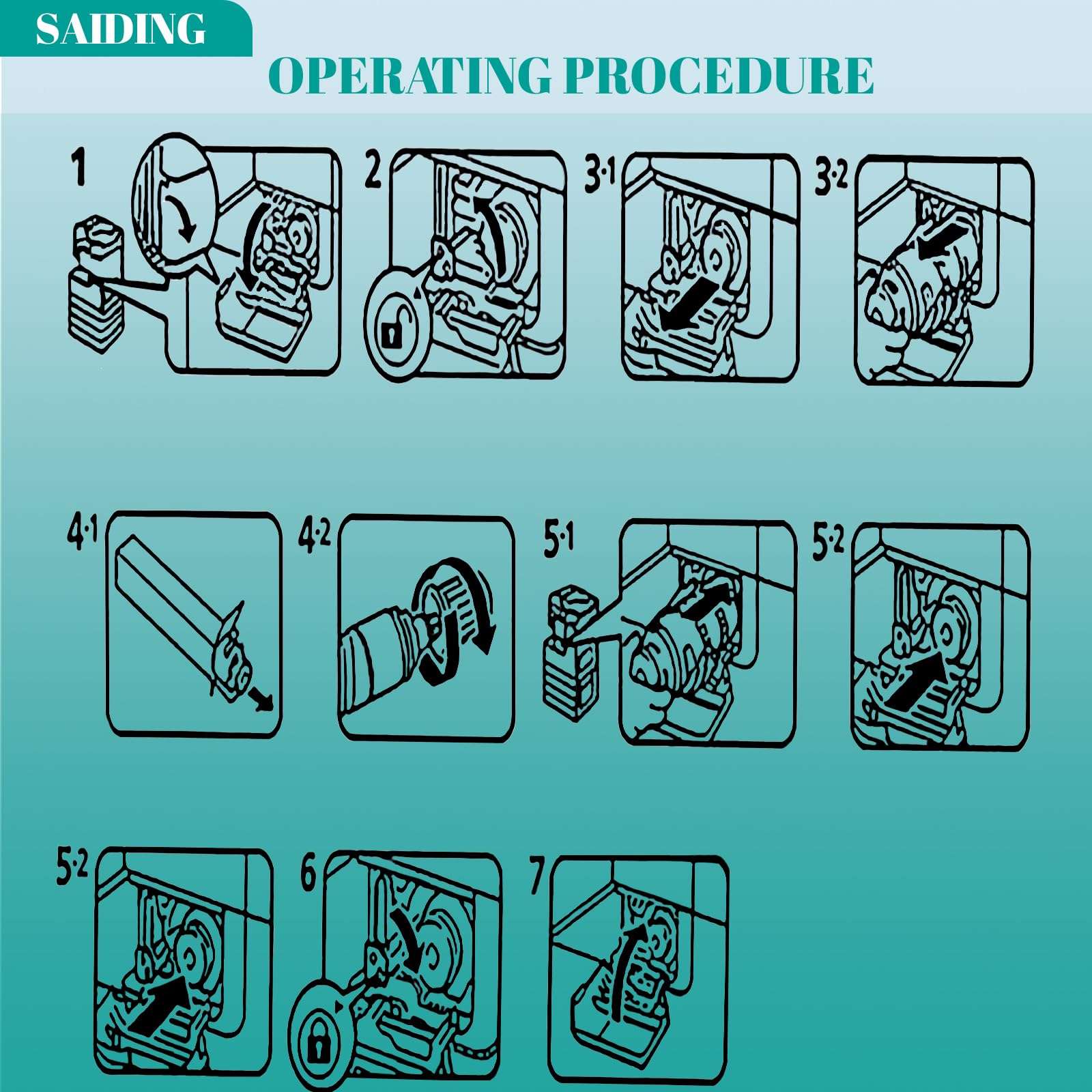 SAIDING

OPERATING PROCEDURE

1

2

3·1

3·2

4·1

4·2

5·1

5·2

5·2

6

7