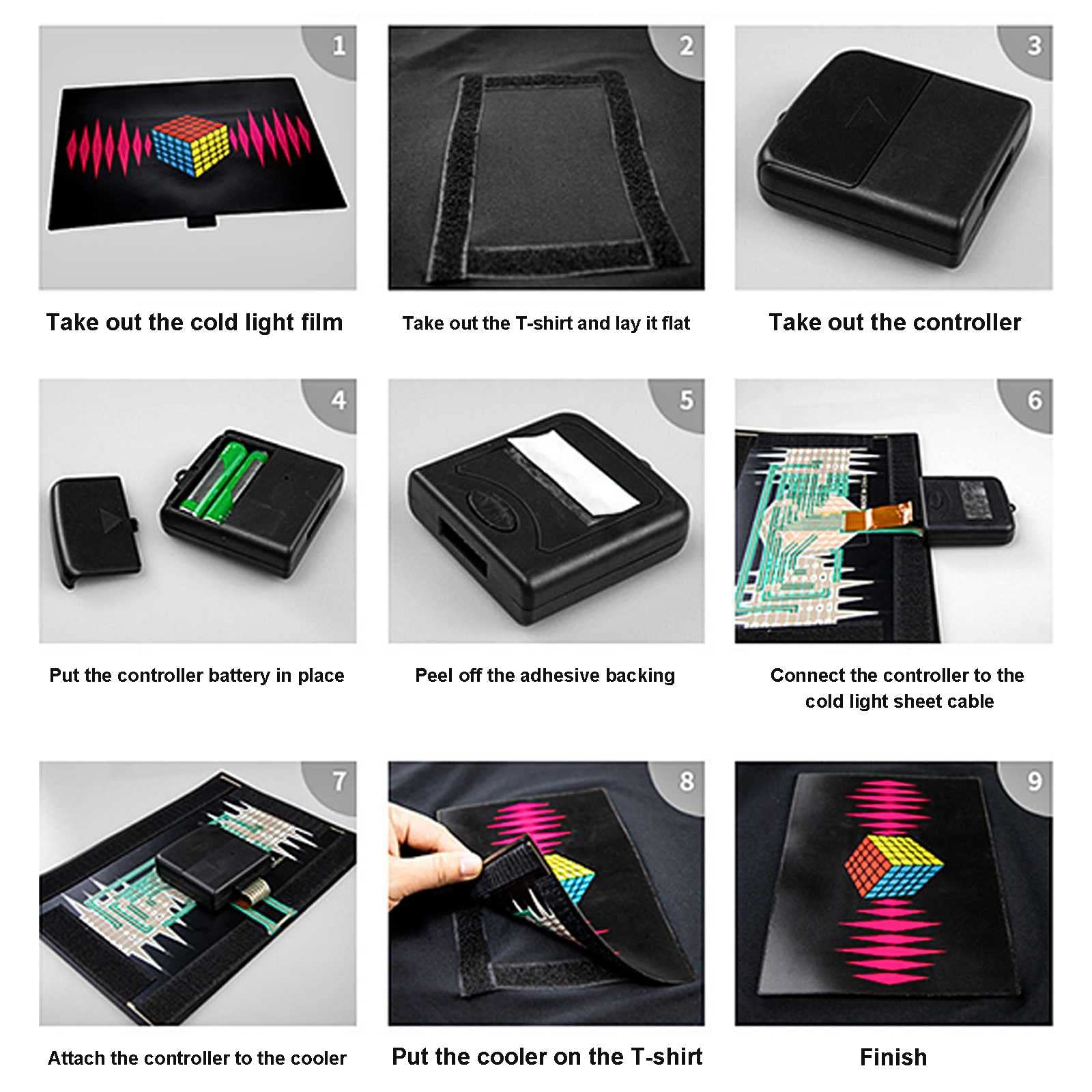 1

Take out the cold light film

2

Take out the T-shirt and lay it flat

3

Take out the controller

4

Put the controller battery in place

5

Peel off the adhesive backing

6

Connect the controller to the cold light sheet cable

7

Attach the controller to the cooler

8

Put the cooler on the T-shirt

9

Finish