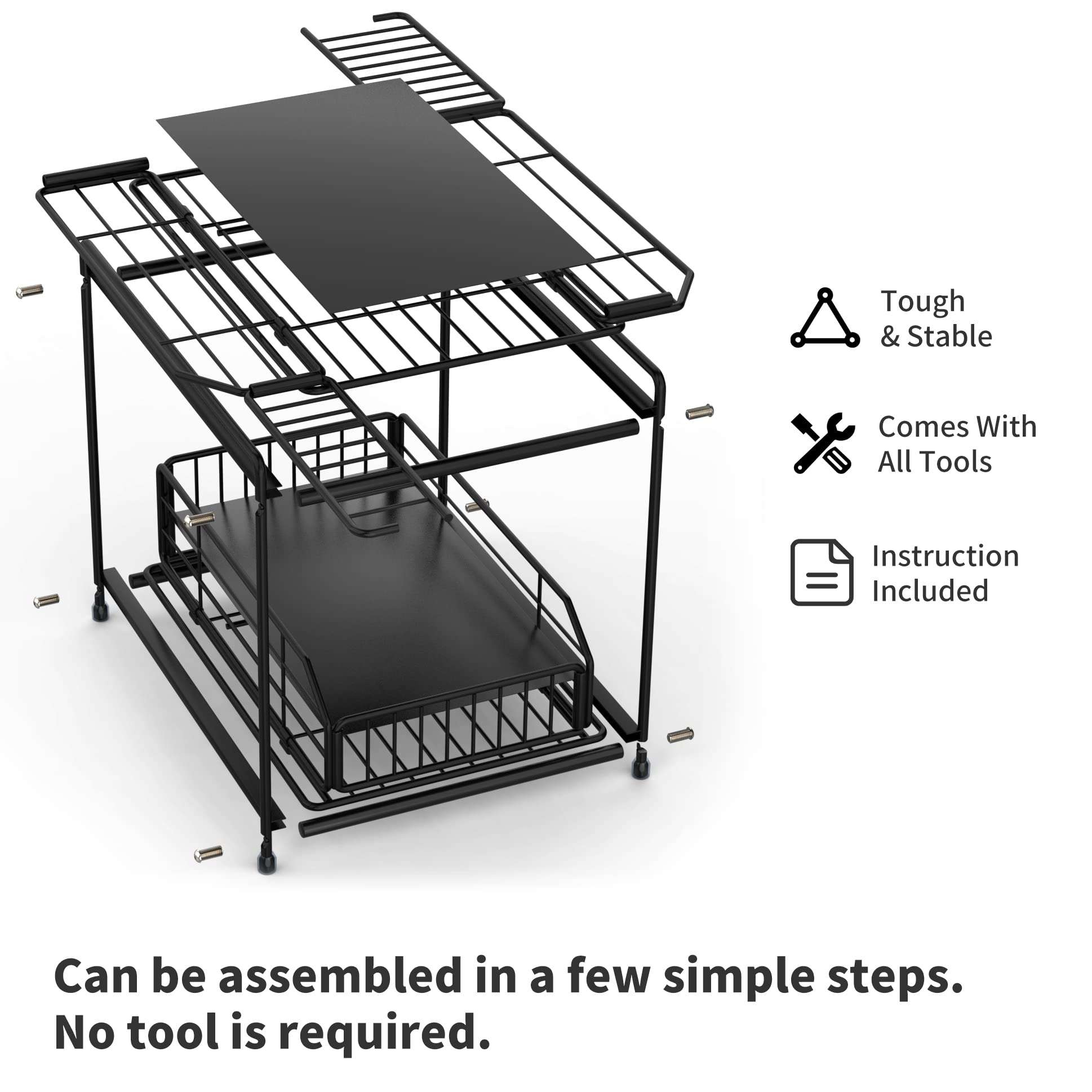 Tough & Stable

Comes With All Tools

Instruction Included

Can be assembled in a few simple steps. No tool is required.