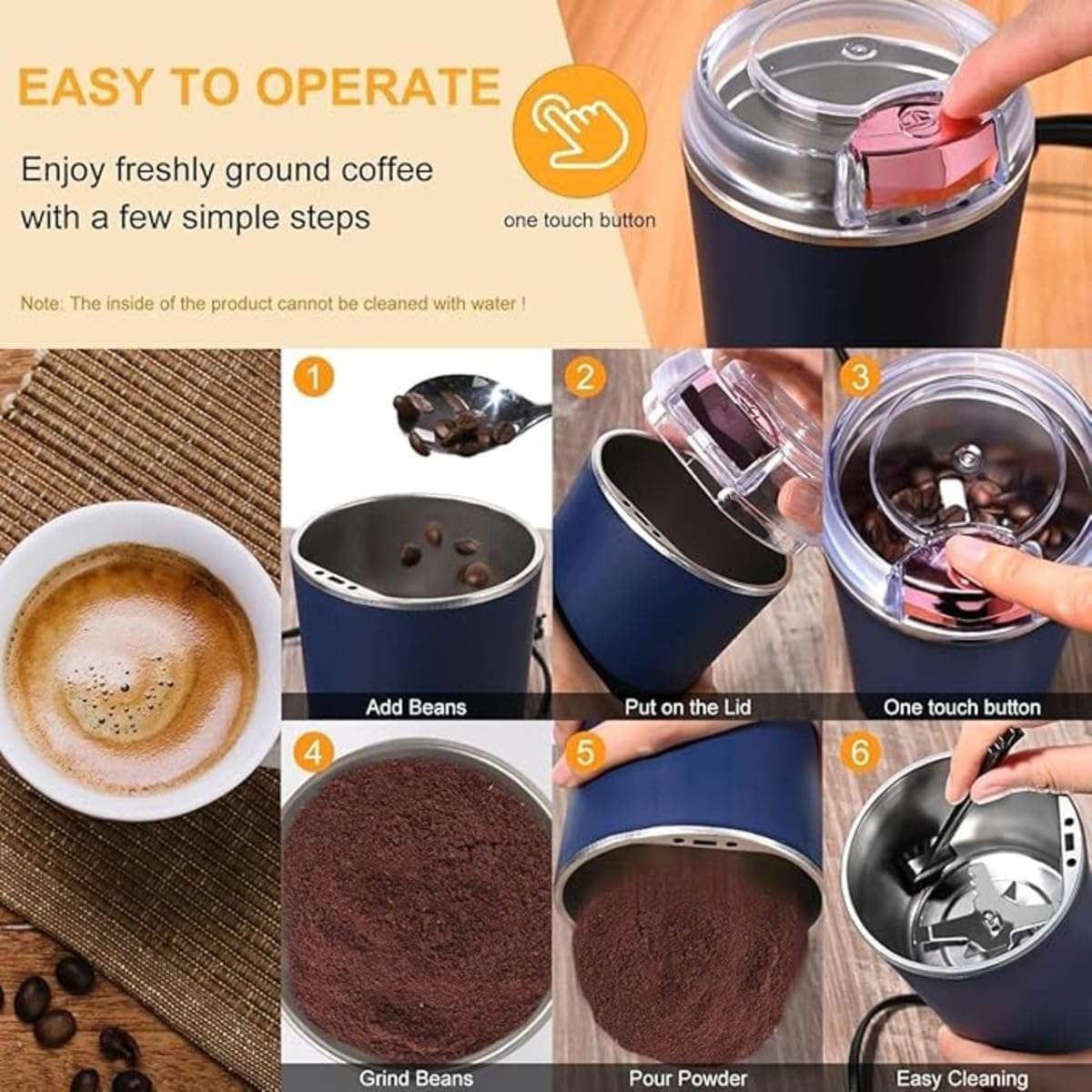 EASY TO OPERATE

Enjoy freshly ground coffee with a few simple steps

one touch button

Note: The inside of the product cannot be cleaned with water !

1
Add Beans

2
Put on the Lid

3
One touch button

4
Grind Beans

5
Pour Powder

6
Easy Cleaning