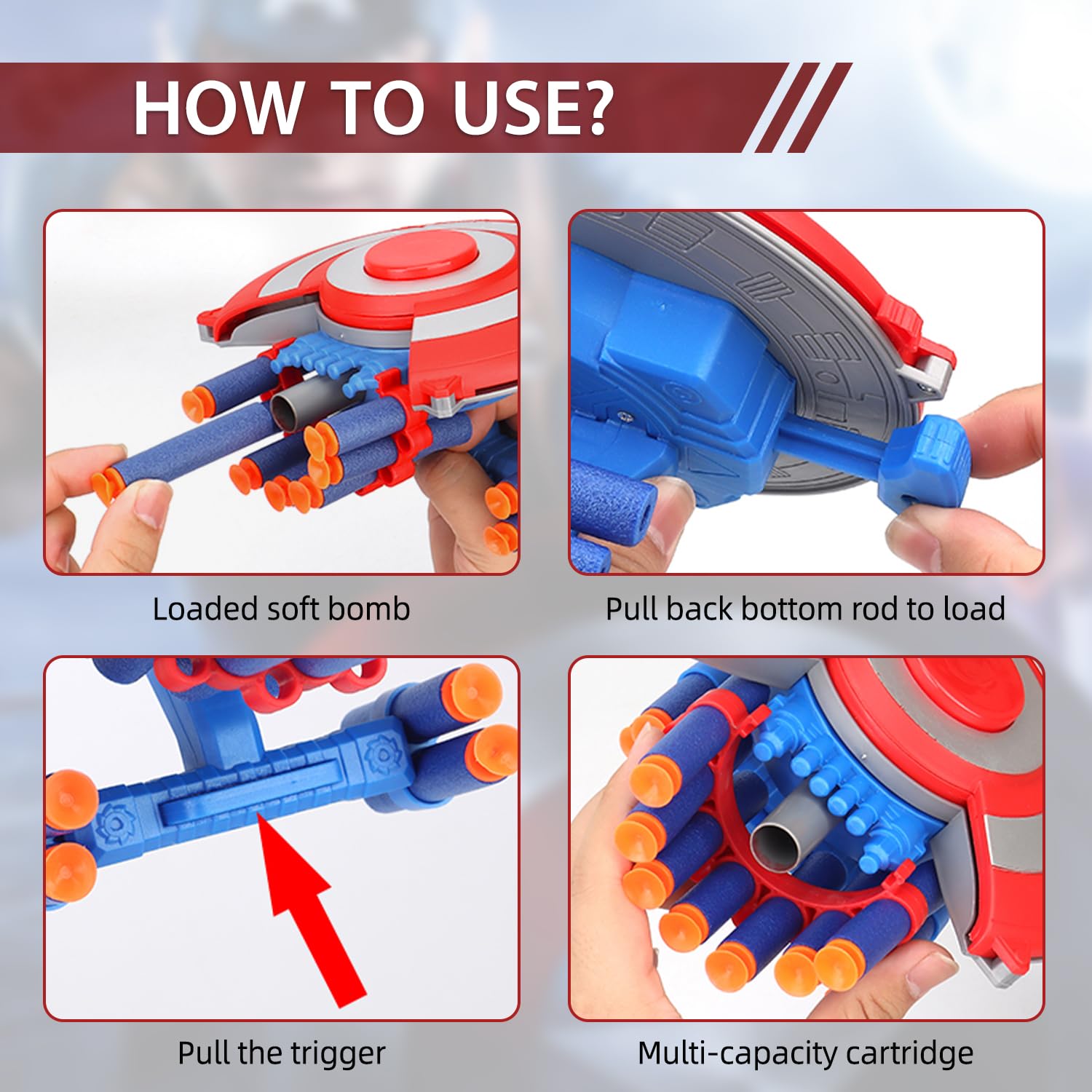 HOW TO USE?

Loaded soft bomb

Pull back bottom rod to load

Pull the trigger

Multi-capacity cartridge