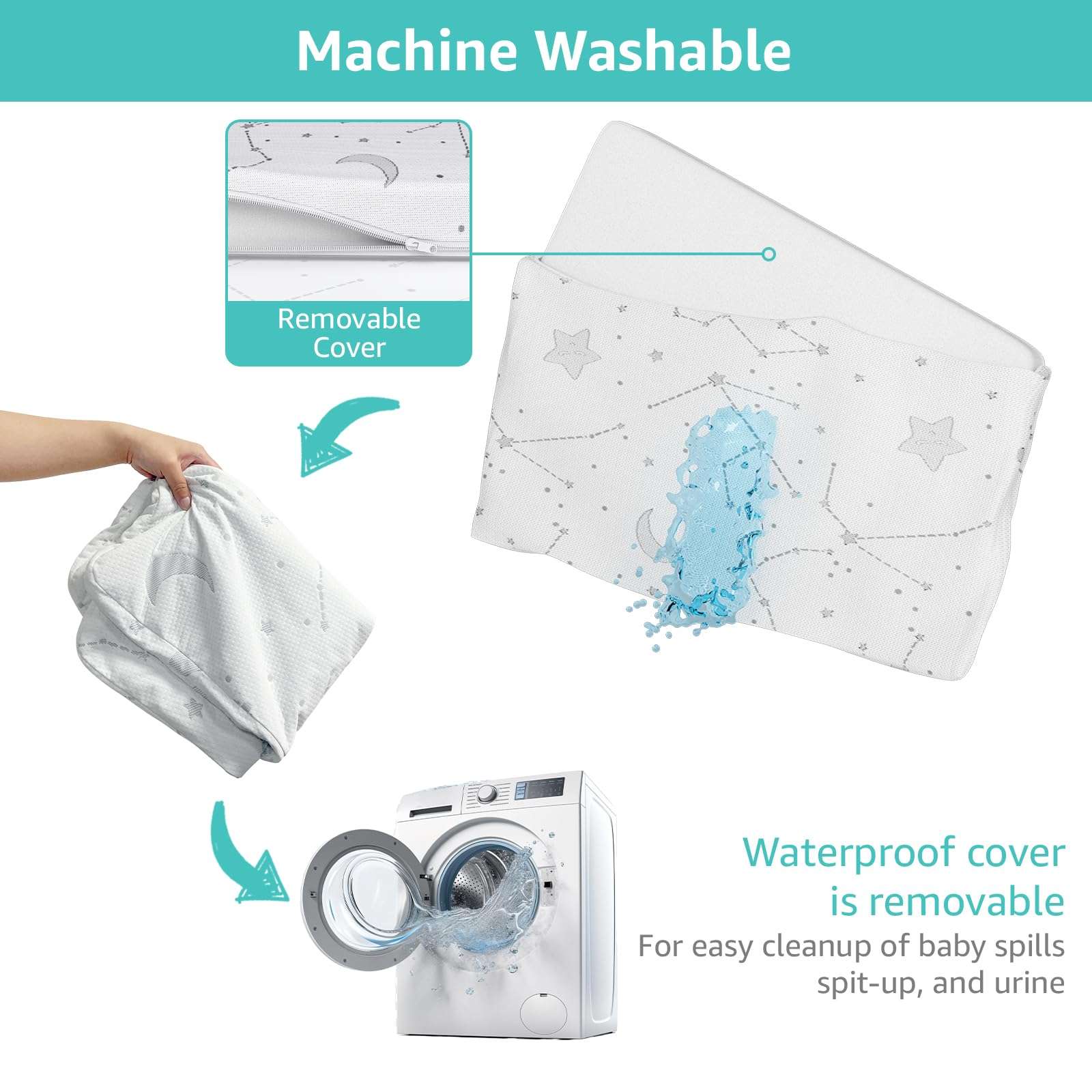 Machine Washable

Removable Cover

Waterproof cover is removable

For easy cleanup of baby spills spit-up, and urine