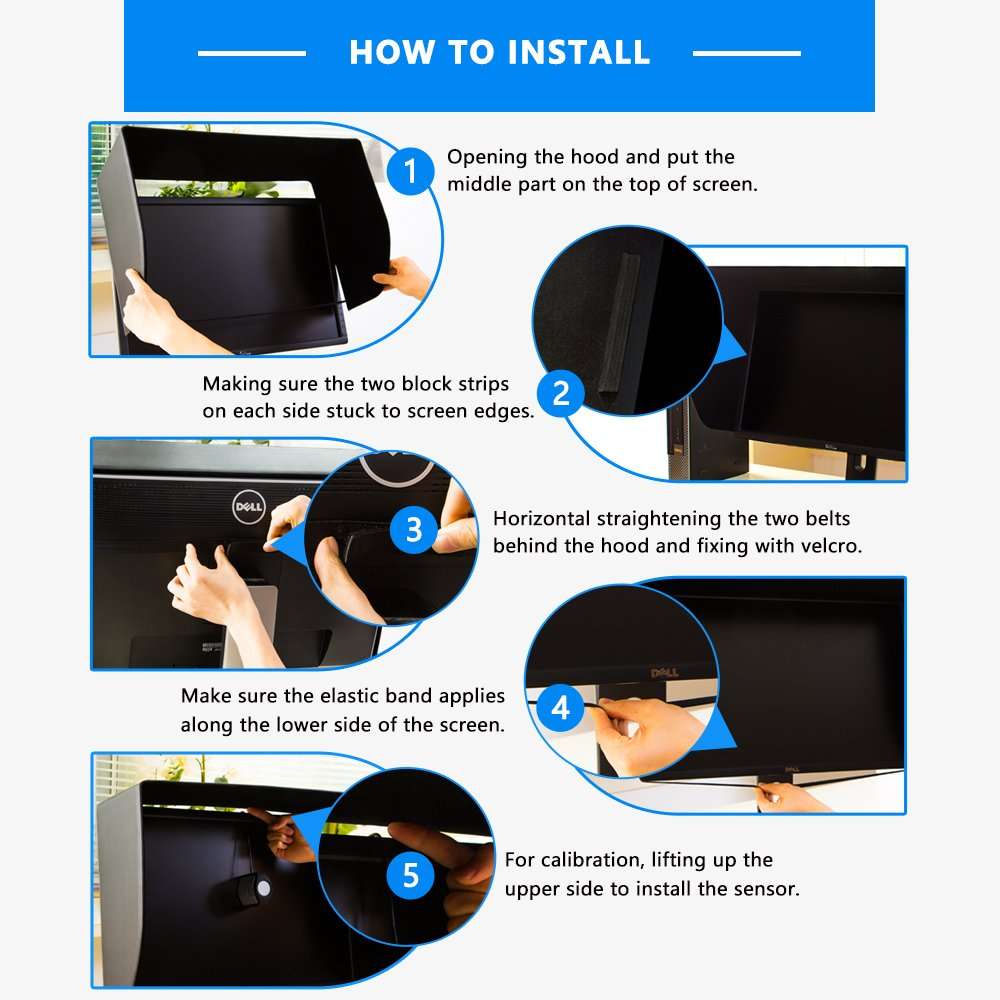 HOW TO INSTALL

1 Opening the hood and put the middle part on the top of screen.

Making sure the two block strips on each side stuck to screen edges. 2

DELL

3 Horizontal straightening the two belts behind the hood and fixing with velcro.

Make sure the elastic band applies along the lower side of the screen.

DELL

4

DELL

5 For calibration, lifting up the upper side to install the sensor.