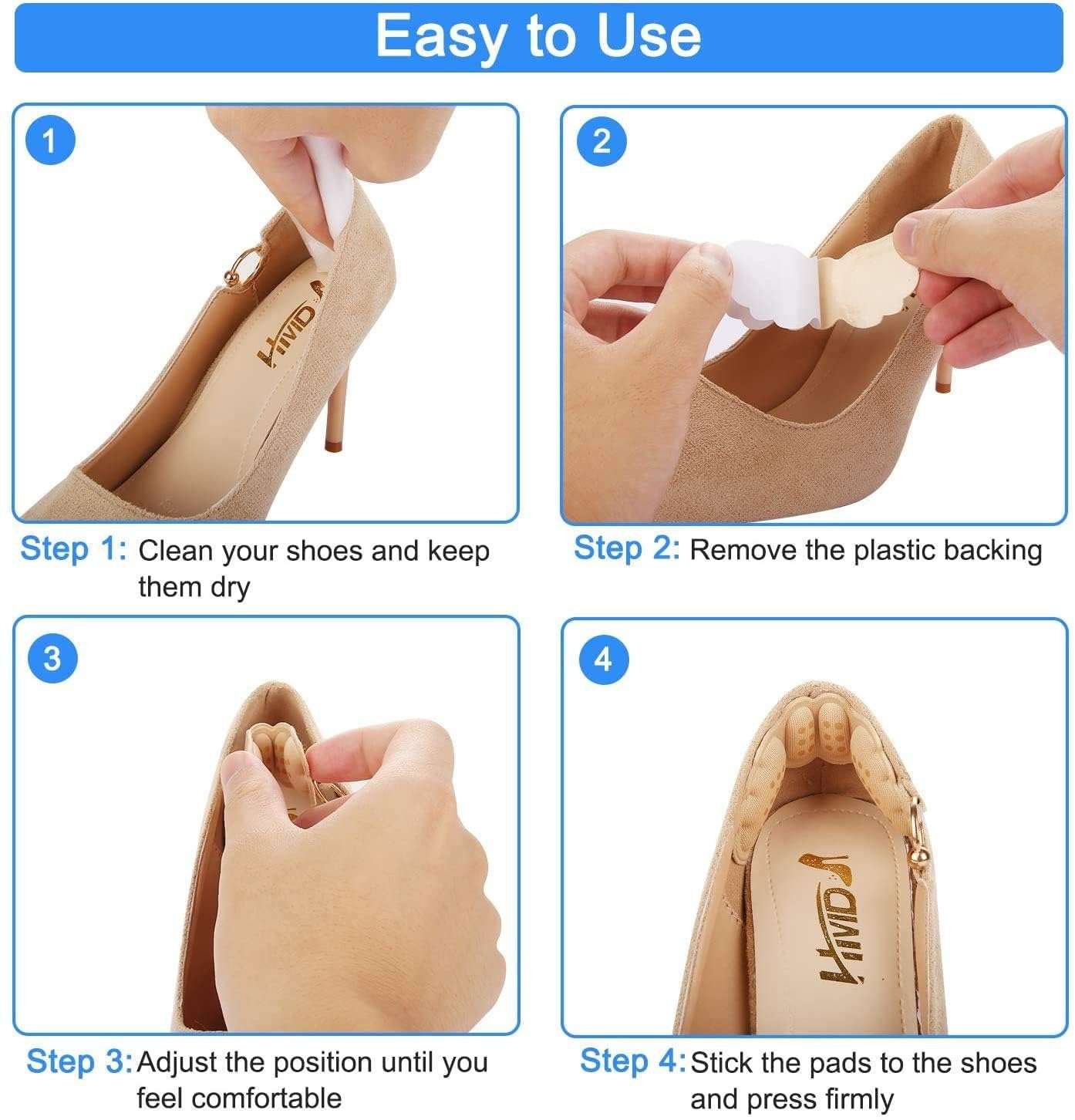 Easy to Use

1

HiVID

Step 1: Clean your shoes and keep them dry

2

Step 2: Remove the plastic backing

3

Step 3: Adjust the position until you feel comfortable

4

HiVID

Step 4: Stick the pads to the shoes and press firmly