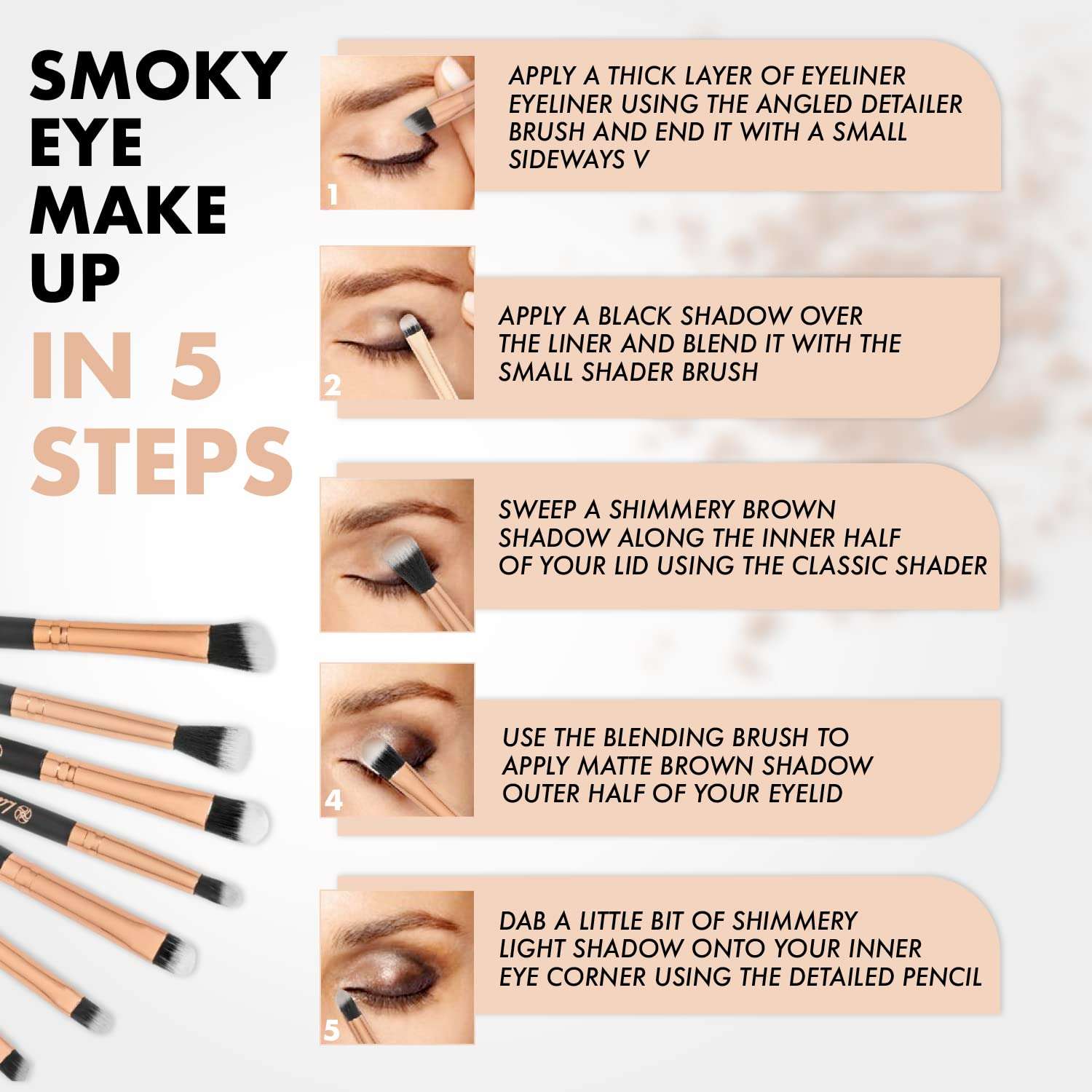 SMOKY EYE MAKE UP IN 5 STEPS

1
APPLY A THICK LAYER OF EYELINER EYELINER USING THE ANGLED DETAILER BRUSH AND END IT WITH A SMALL SIDEWAYS V

2
APPLY A BLACK SHADOW OVER THE LINER AND BLEND IT WITH THE SMALL SHADER BRUSH

SWEEP A SHIMMERY BROWN SHADOW ALONG THE INNER HALF OF YOUR LID USING THE CLASSIC SHADER

4
USE THE BLENDING BRUSH TO APPLY MATTE BROWN SHADOW OUTER HALF OF YOUR EYELID

5
DAB A LITTLE BIT OF SHIMMERY LIGHT SHADOW ONTO YOUR INNER EYE CORNER USING THE DETAILED PENCIL