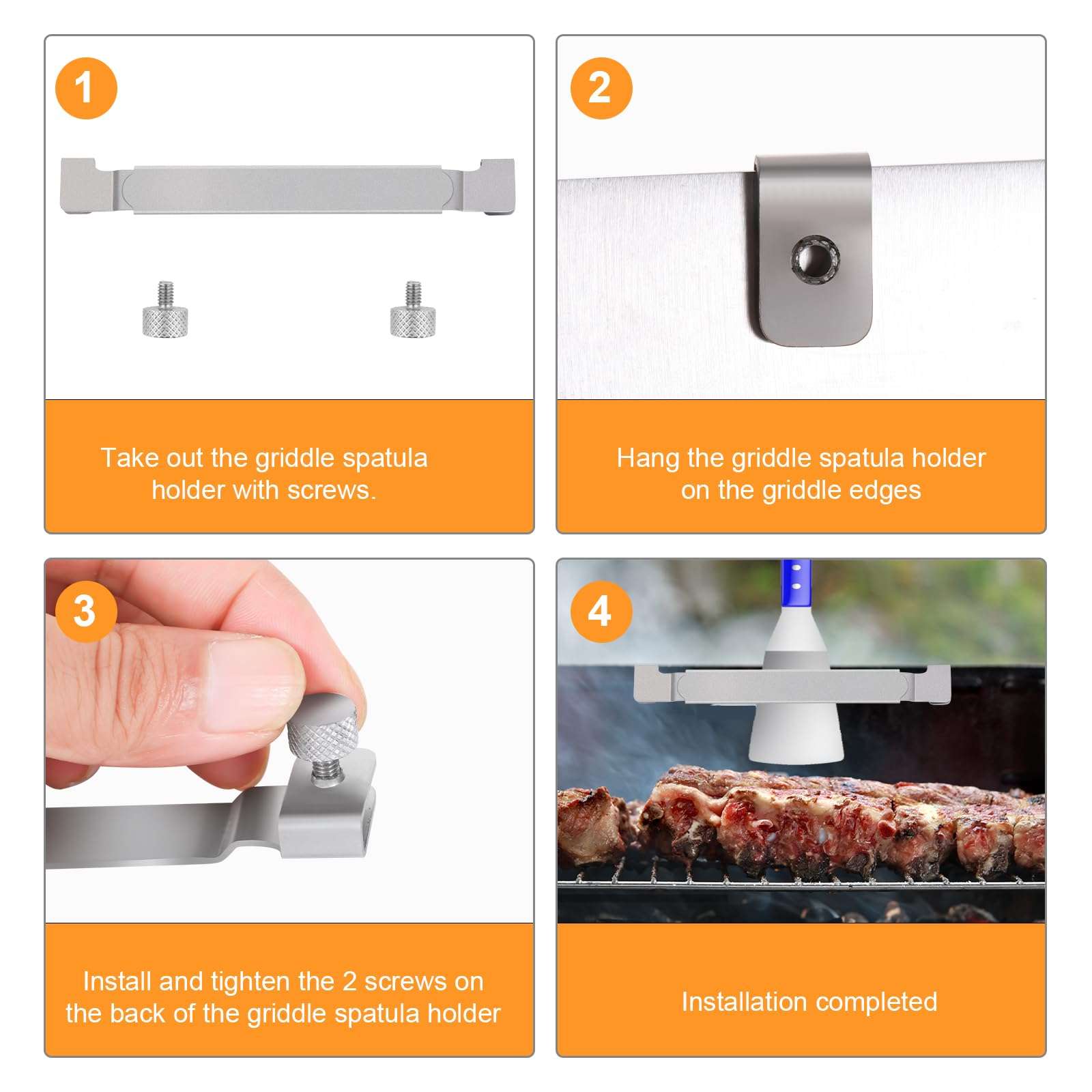 1

Take out the griddle spatula holder with screws.

2

Hang the griddle spatula holder on the griddle edges

3

Install and tighten the 2 screws on the back of the griddle spatula holder

4

Installation completed