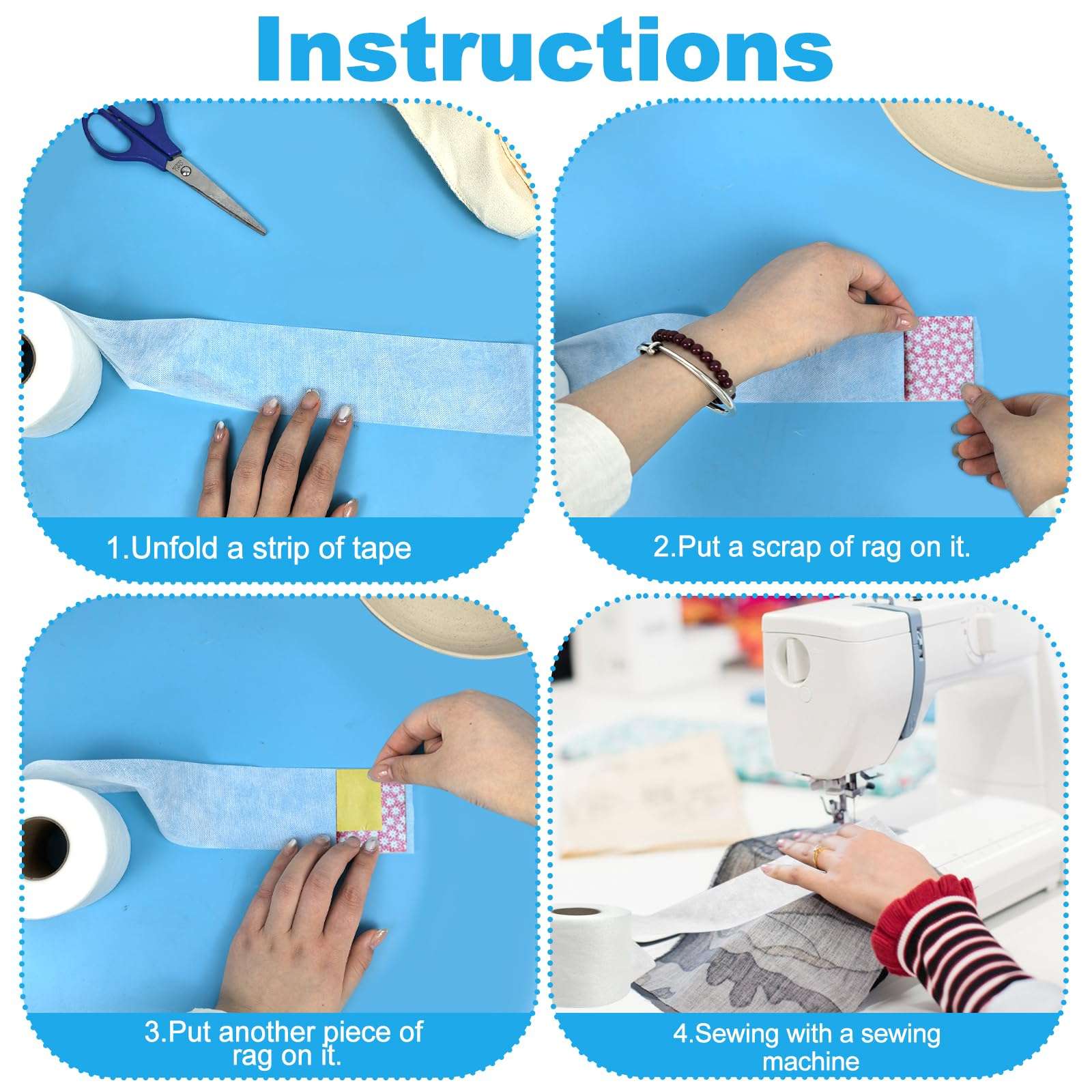 Instructions

1.Unfold a strip of tape

2.Put a scrap of rag on it.

3.Put another piece of rag on it.

4.Sewing with a sewing machine