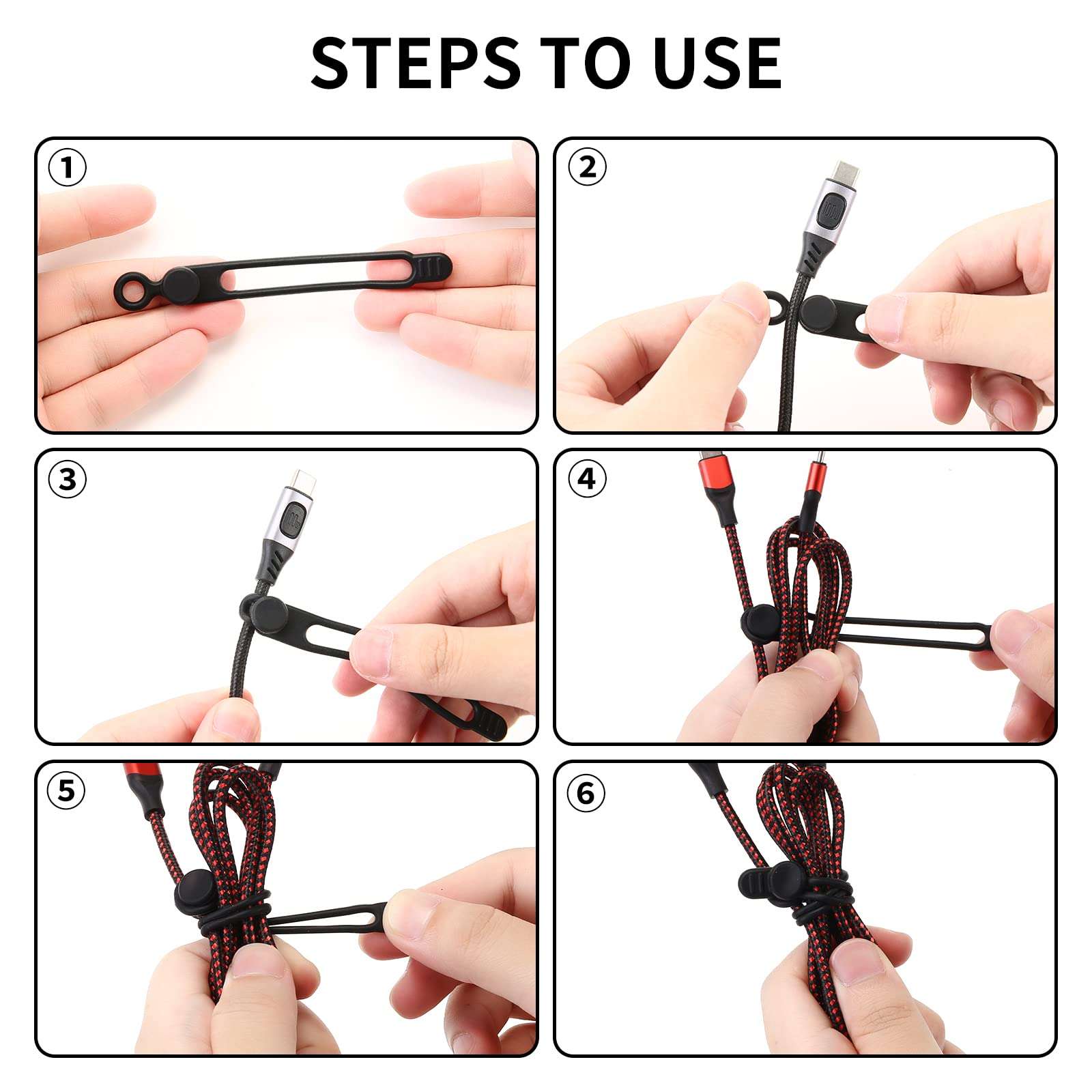 STEPS TO USE

①

②

③

④

⑤

⑥