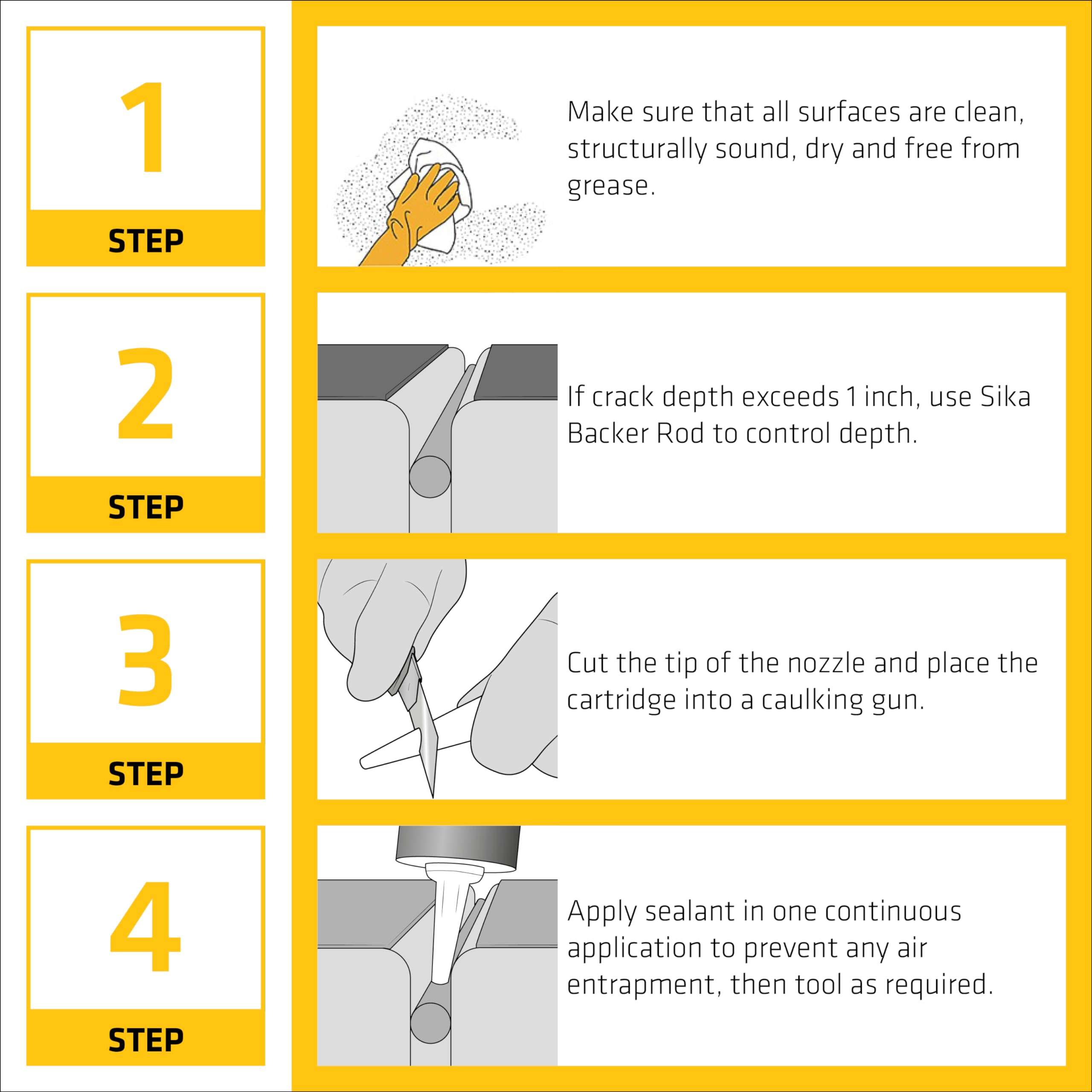 1
STEP

Make sure that all surfaces are clean, structurally sound, dry and free from grease.

2
STEP

If crack depth exceeds 1 inch, use Sika Backer Rod to control depth.

3
STEP

Cut the tip of the nozzle and place the cartridge into a caulking gun.

4
STEP

Apply sealant in one continuous application to prevent any air entrapment, then tool as required.