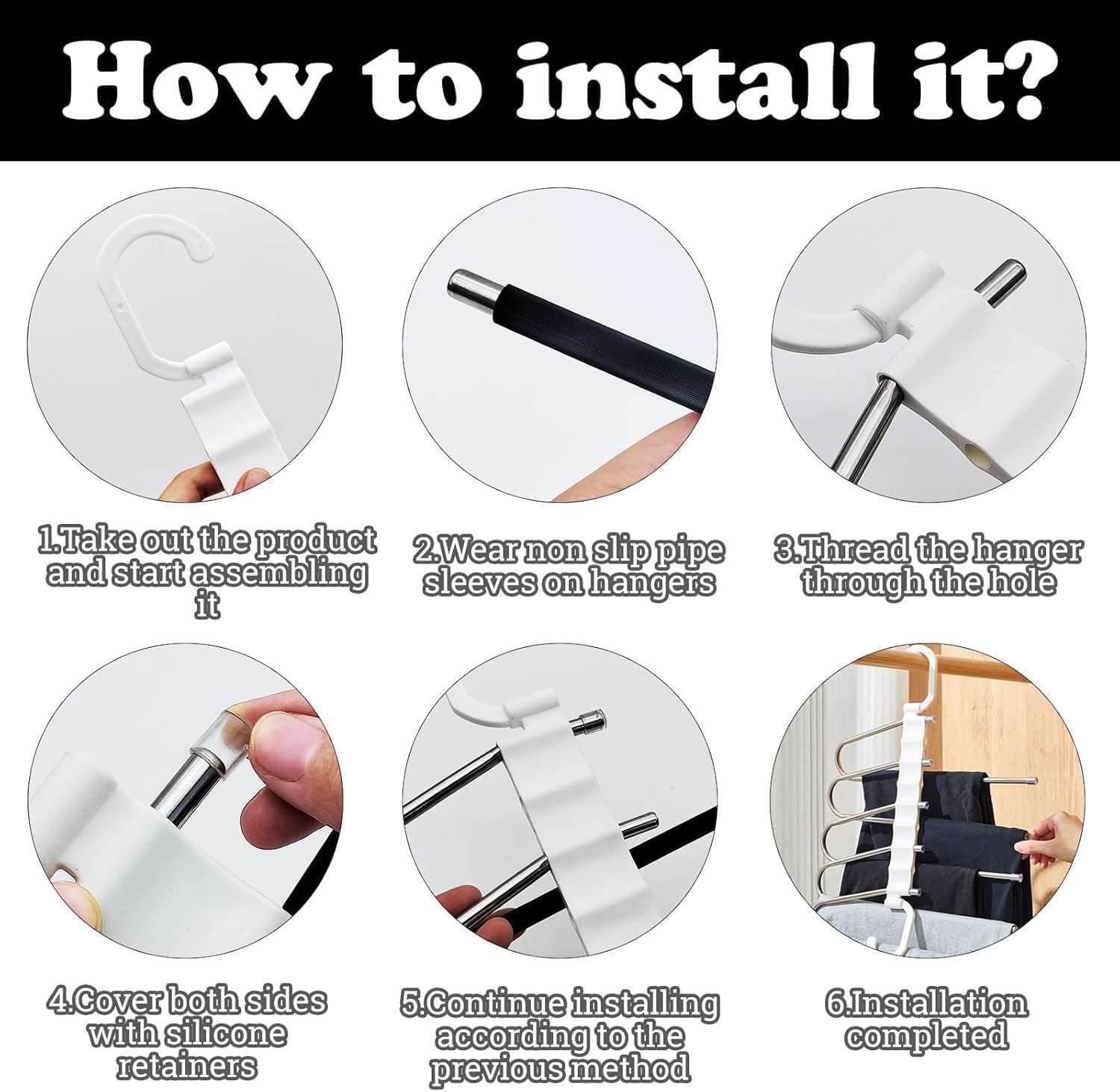 How to install it?

1.Take out the product and start assembling it

2.Wear non slip pipe sleeves on hangers

3.Thread the hanger through the hole

4.Cover both sides with silicone retainers

5.Continue installing according to the previous method

6.Installation completed