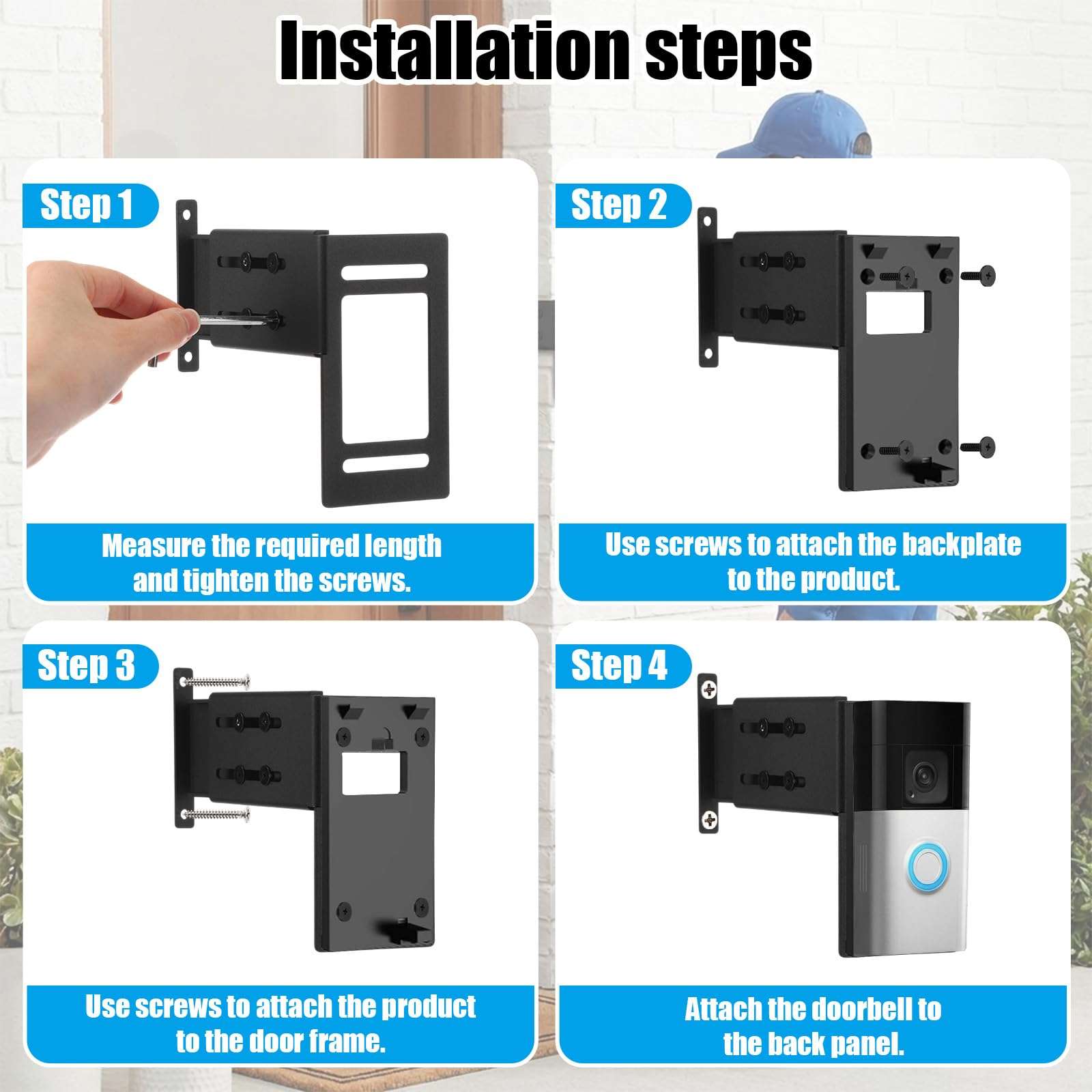 Installation steps

Step 1

Measure the required length and tighten the screws.

Step 2

Use screws to attach the backplate to the product.

Step 3

Use screws to attach the product to the door frame.

Step 4

Attach the doorbell to the back panel.