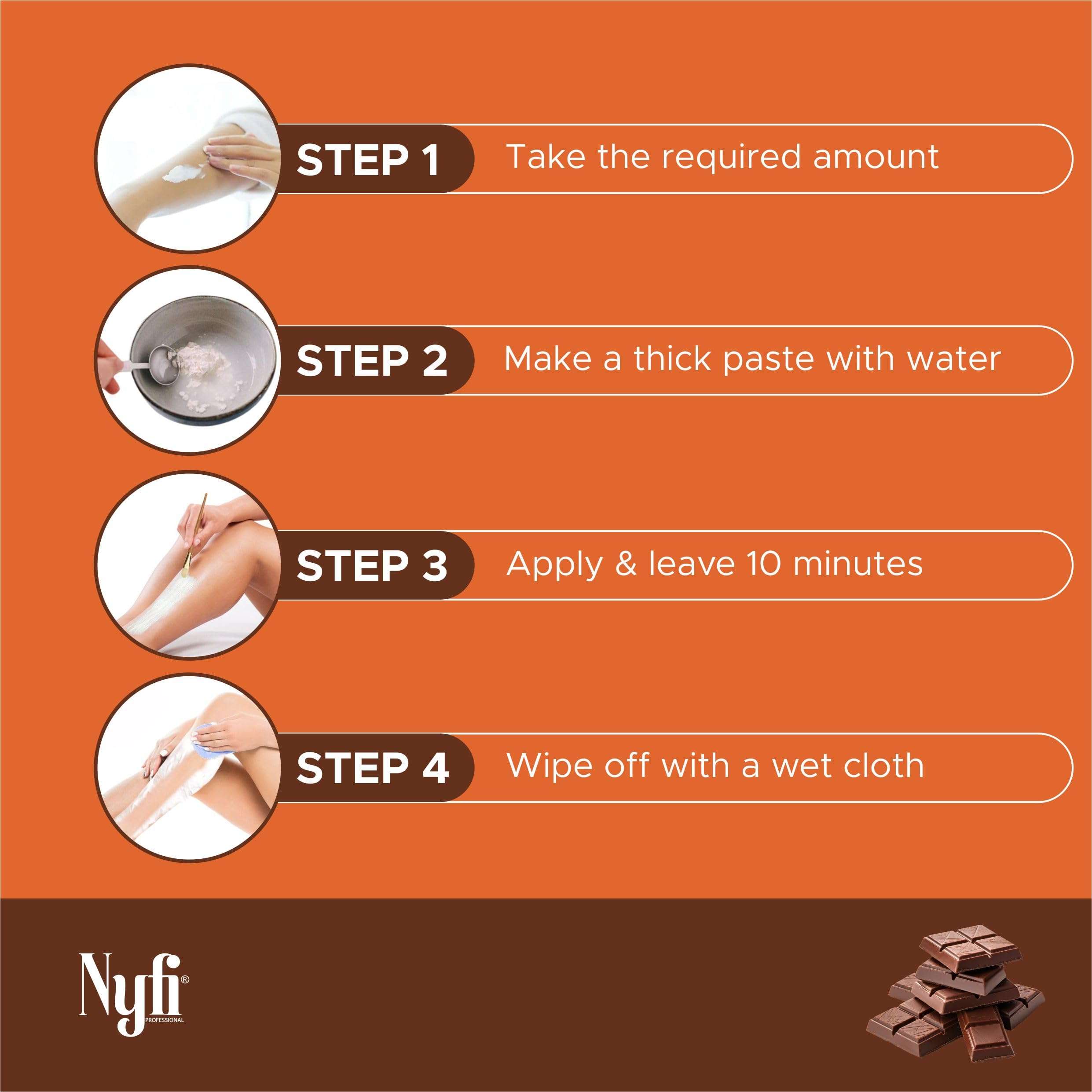 STEP 1 Take the required amount

STEP 2 Make a thick paste with water

STEP 3 Apply & leave 10 minutes

STEP 4 Wipe off with a wet cloth

Nyfi®
PROFESSIONAL