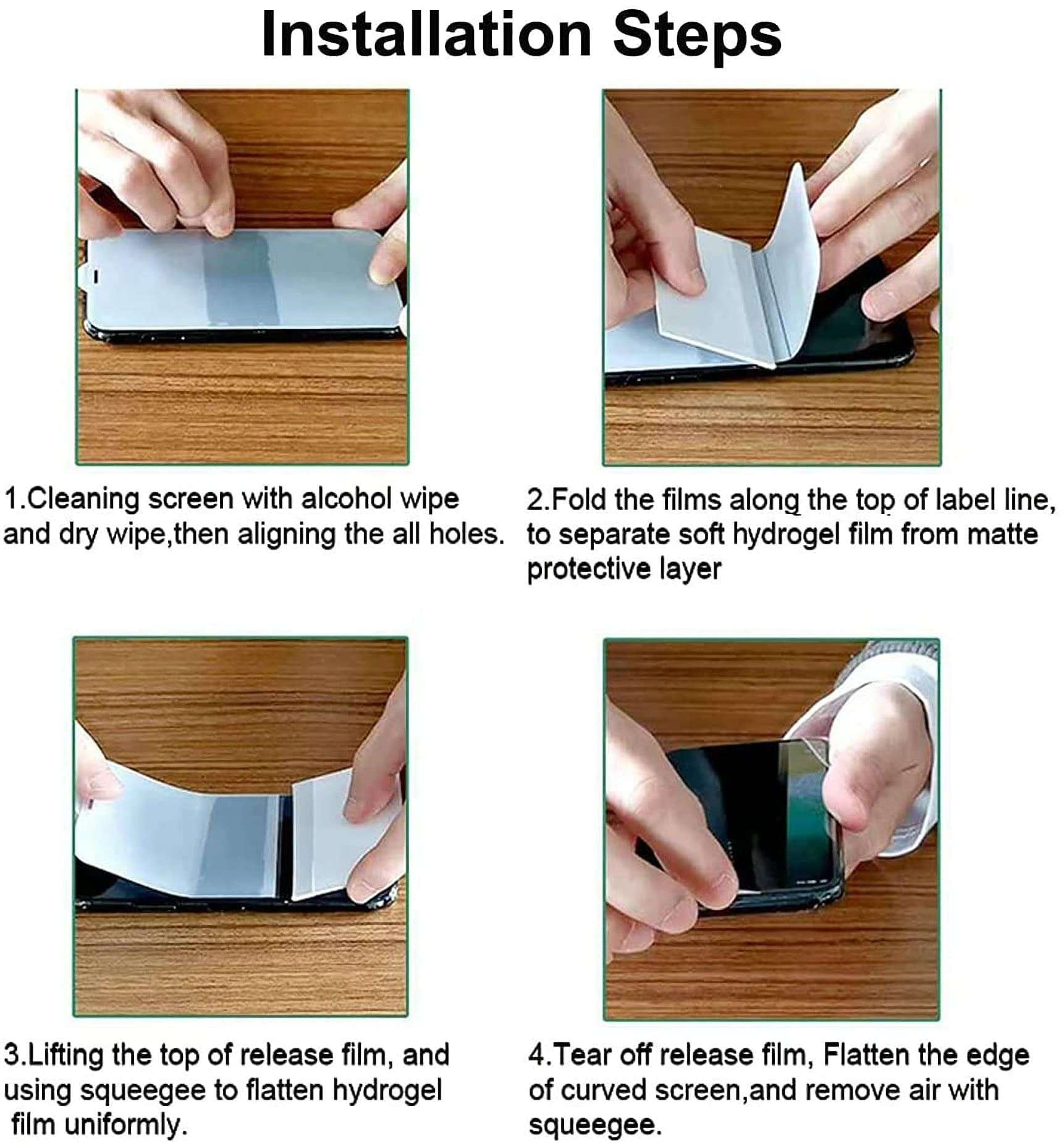 Installation Steps

1.Cleaning screen with alcohol wipe and dry wipe,then aligning the all holes.

2.Fold the films along the top of label line, to separate soft hydrogel film from matte protective layer

3.Lifting the top of release film, and using squeegee to flatten hydrogel film uniformly.

4.Tear off release film, Flatten the edge of curved screen,and remove air with squeegee.