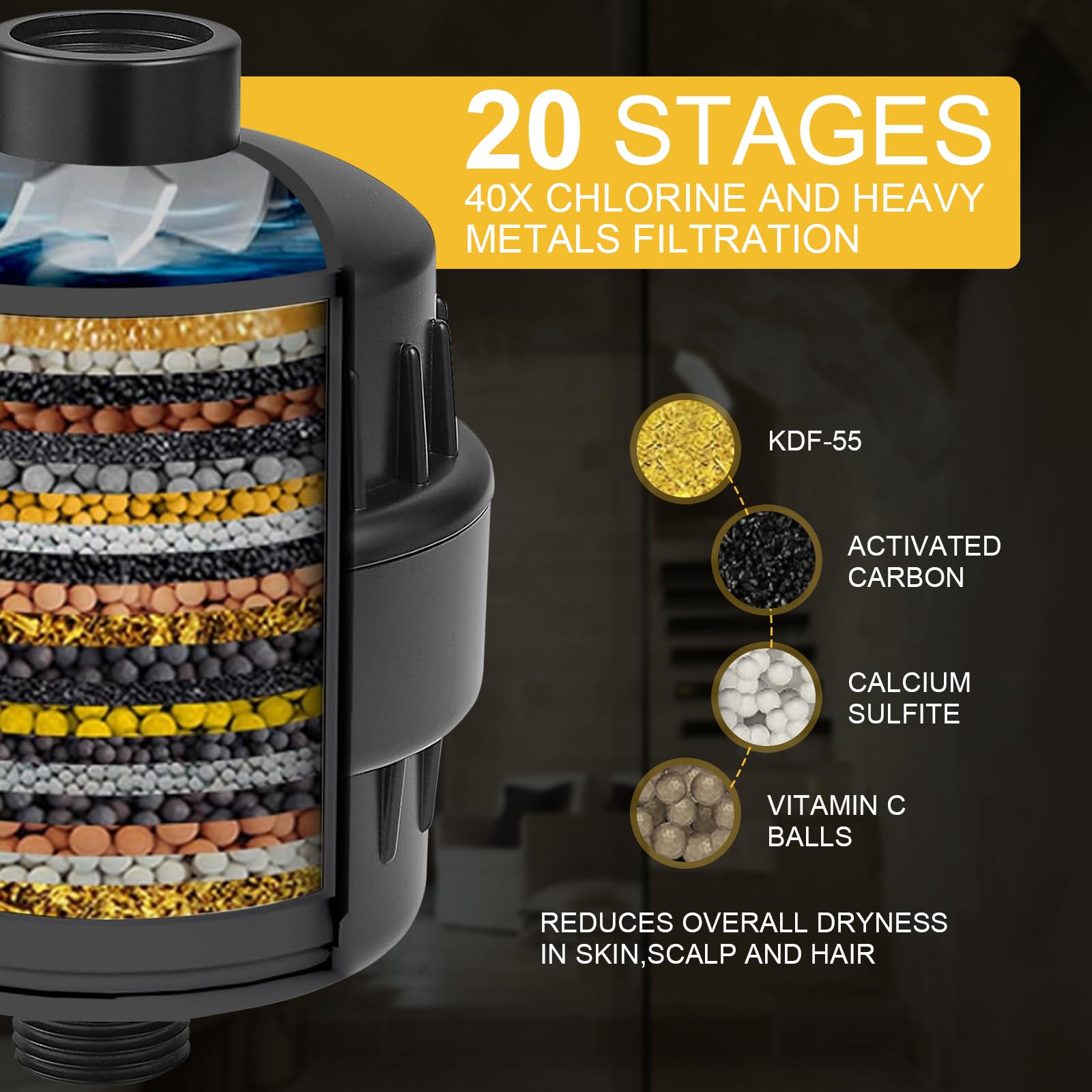 20 STAGES
40X CHLORINE AND HEAVY METALS FILTRATION

KDF-55

ACTIVATED CARBON

CALCIUM SULFITE

VITAMIN C BALLS

REDUCES OVERALL DRYNESS IN SKIN,SCALP AND HAIR