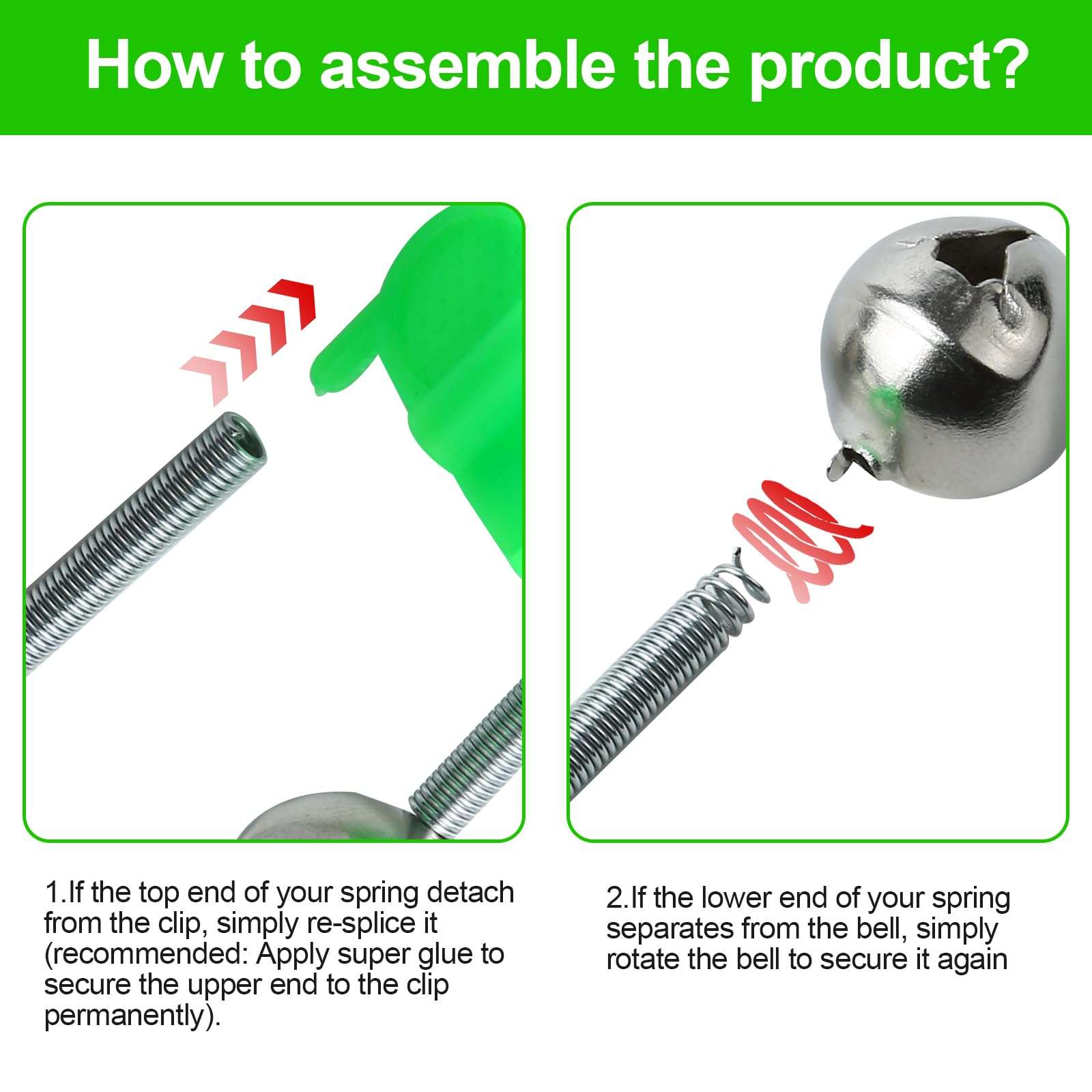 How to assemble the product?

1.If the top end of your spring detach from the clip, simply re-splice it (recommended: Apply super glue to secure the upper end to the clip permanently).

2.If the lower end of your spring separates from the bell, simply rotate the bell to secure it again