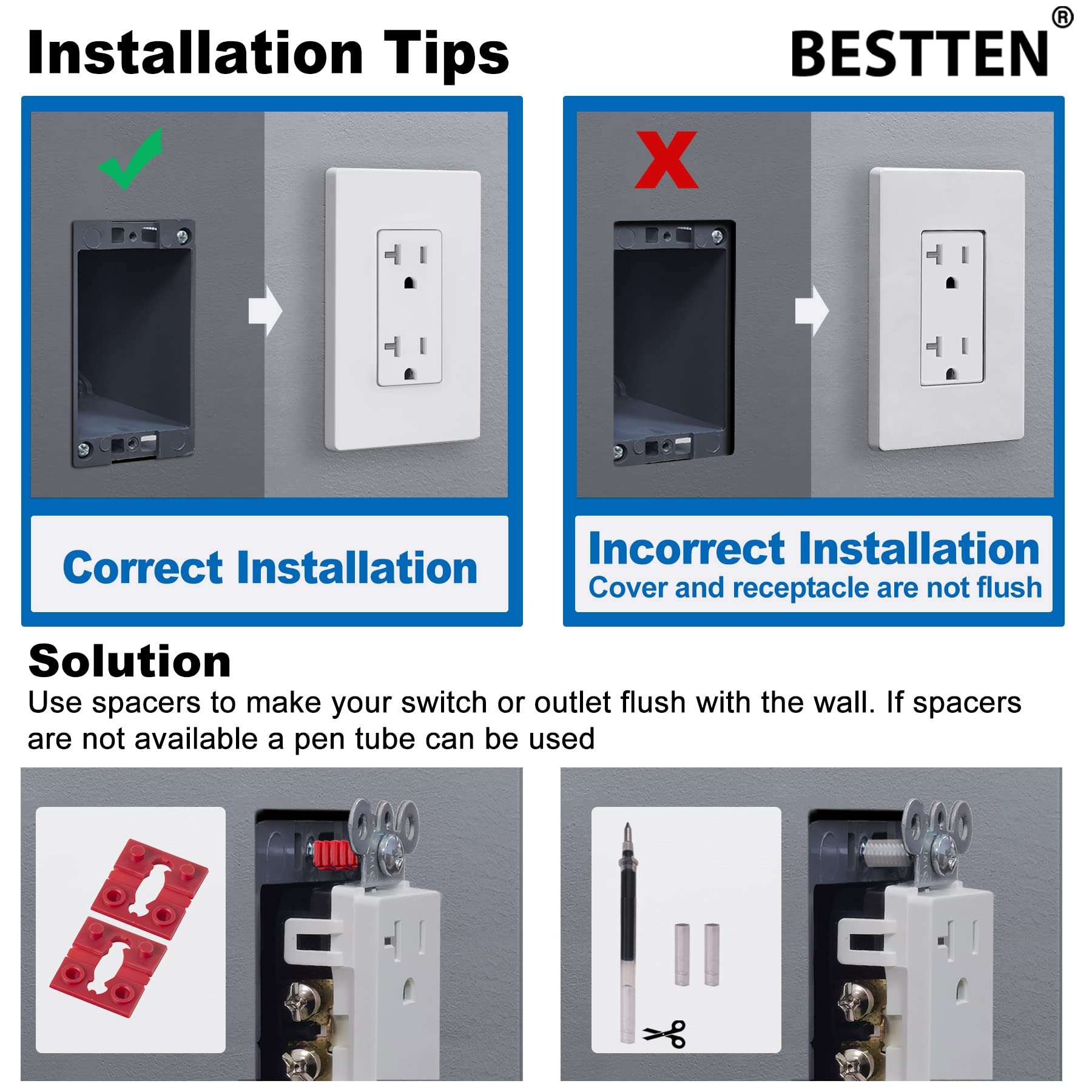 Installation Tips

BESTTEN®

Correct Installation

Incorrect Installation
Cover and receptacle are not flush

Solution
Use spacers to make your switch or outlet flush with the wall. If spacers are not available a pen tube can be used