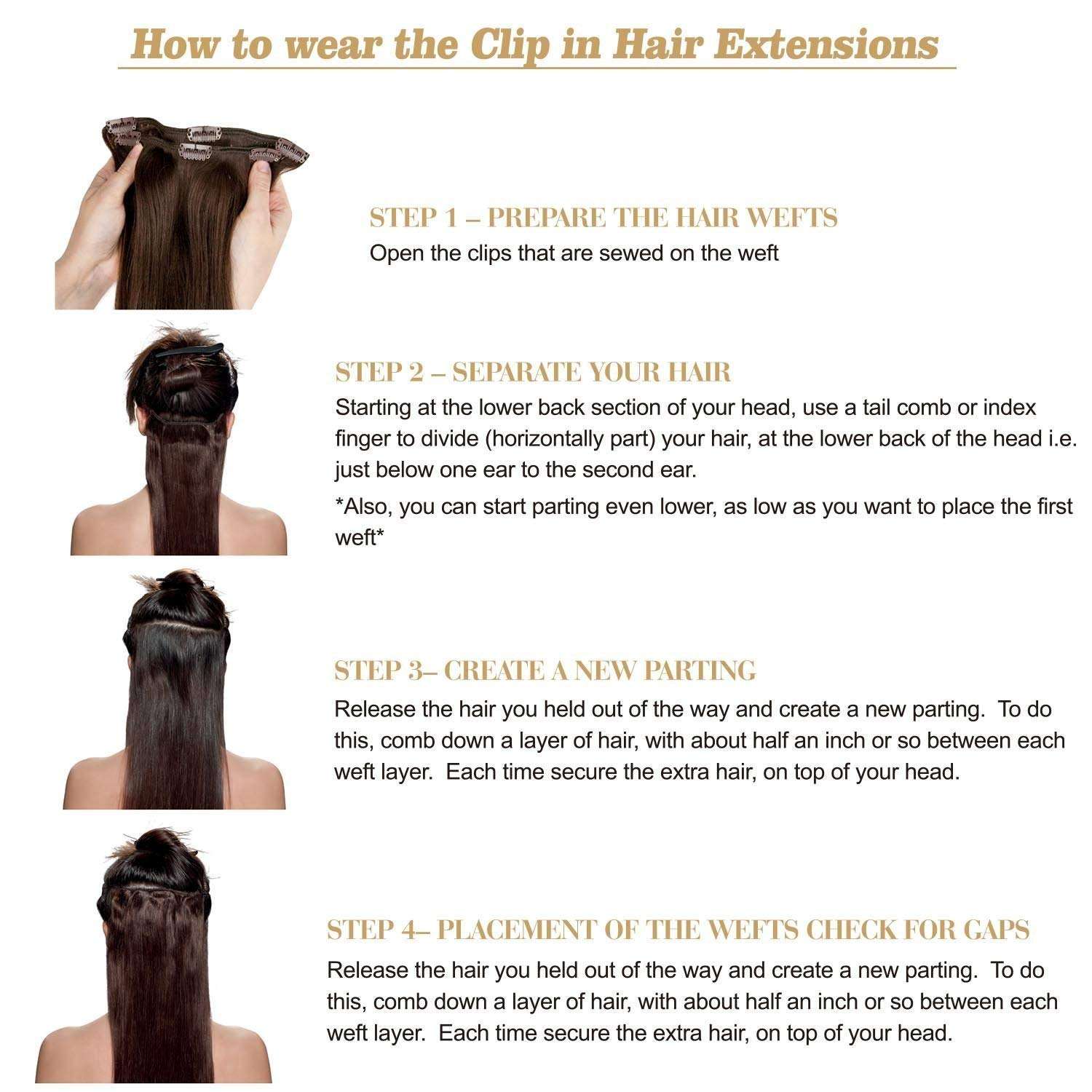 How to wear the Clip in Hair Extensions

STEP 1 – PREPARE THE HAIR WEFTS
Open the clips that are sewed on the weft

STEP 2 – SEPARATE YOUR HAIR
Starting at the lower back section of your head, use a tail comb or index finger to divide (horizontally part) your hair, at the lower back of the head i.e. just below one ear to the second ear.
*Also, you can start parting even lower, as low as you want to place the first weft*

STEP 3– CREATE A NEW PARTING
Release the hair you held out of the way and create a new parting. To do this, comb down a layer of hair, with about half an inch or so between each weft layer. Each time secure the extra hair, on top of your head.

STEP 4– PLACEMENT OF THE WEFTS CHECK FOR GAPS
Release the hair you held out of the way and create a new parting. To do this, comb down a layer of hair, with about half an inch or so between each weft layer. Each time secure the extra hair, on top of your head.