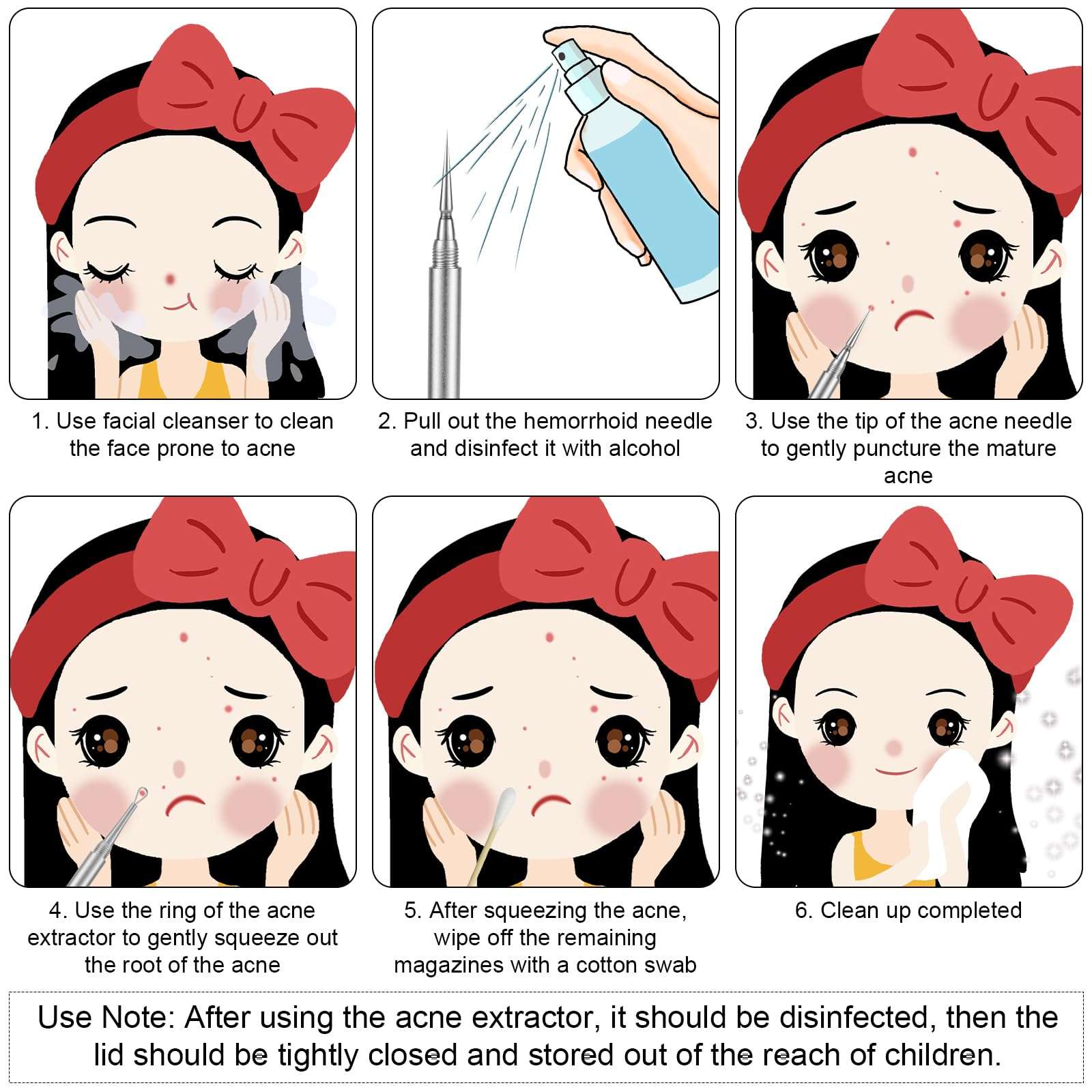 1. Use facial cleanser to clean the face prone to acne

2. Pull out the hemorrhoid needle and disinfect it with alcohol

3. Use the tip of the acne needle to gently puncture the mature acne

4. Use the ring of the acne extractor to gently squeeze out the root of the acne

5. After squeezing the acne, wipe off the remaining magazines with a cotton swab

6. Clean up completed

Use Note: After using the acne extractor, it should be disinfected, then the lid should be tightly closed and stored out of the reach of children.