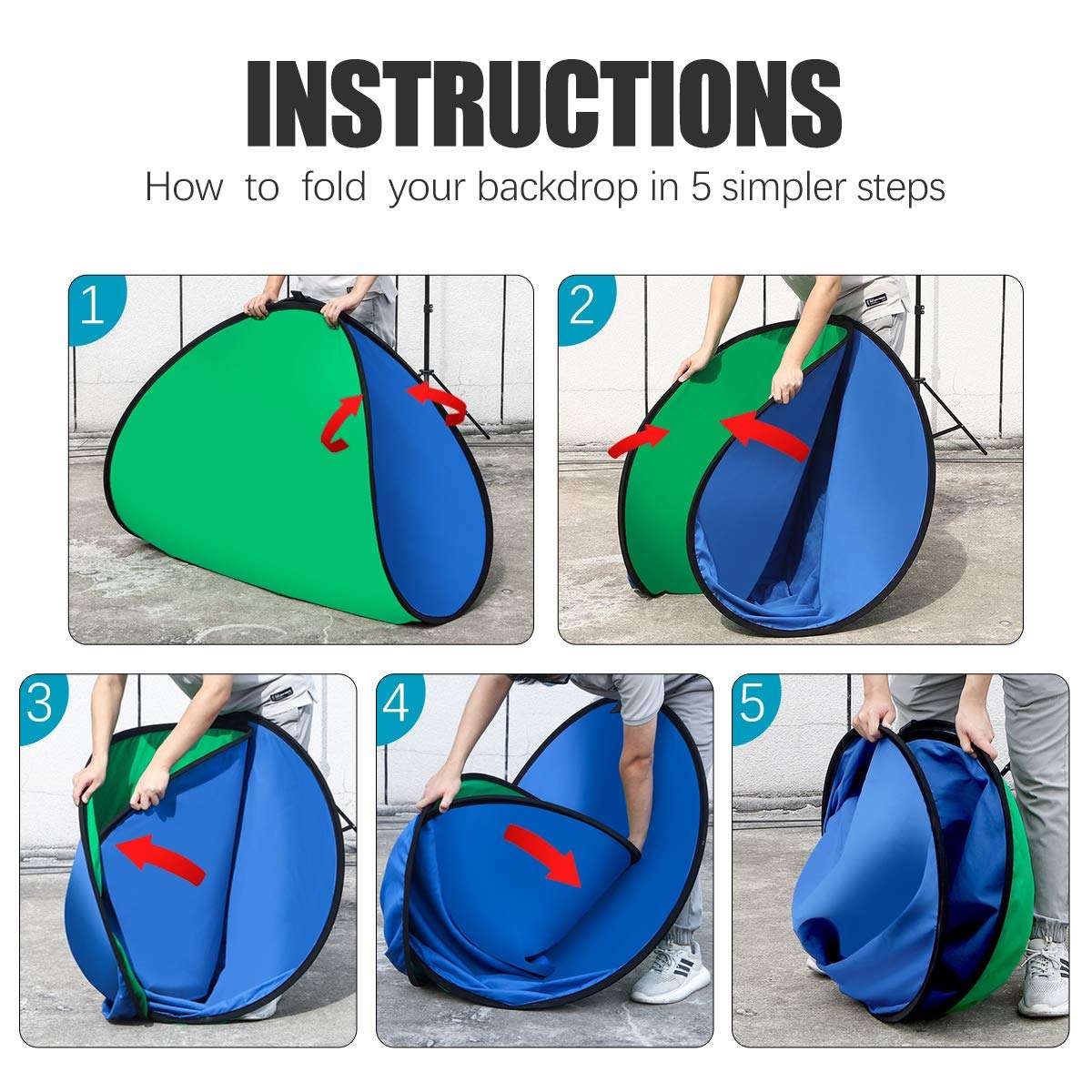 INSTRUCTIONS

How to fold your backdrop in 5 simpler steps

1

2

3

4

5