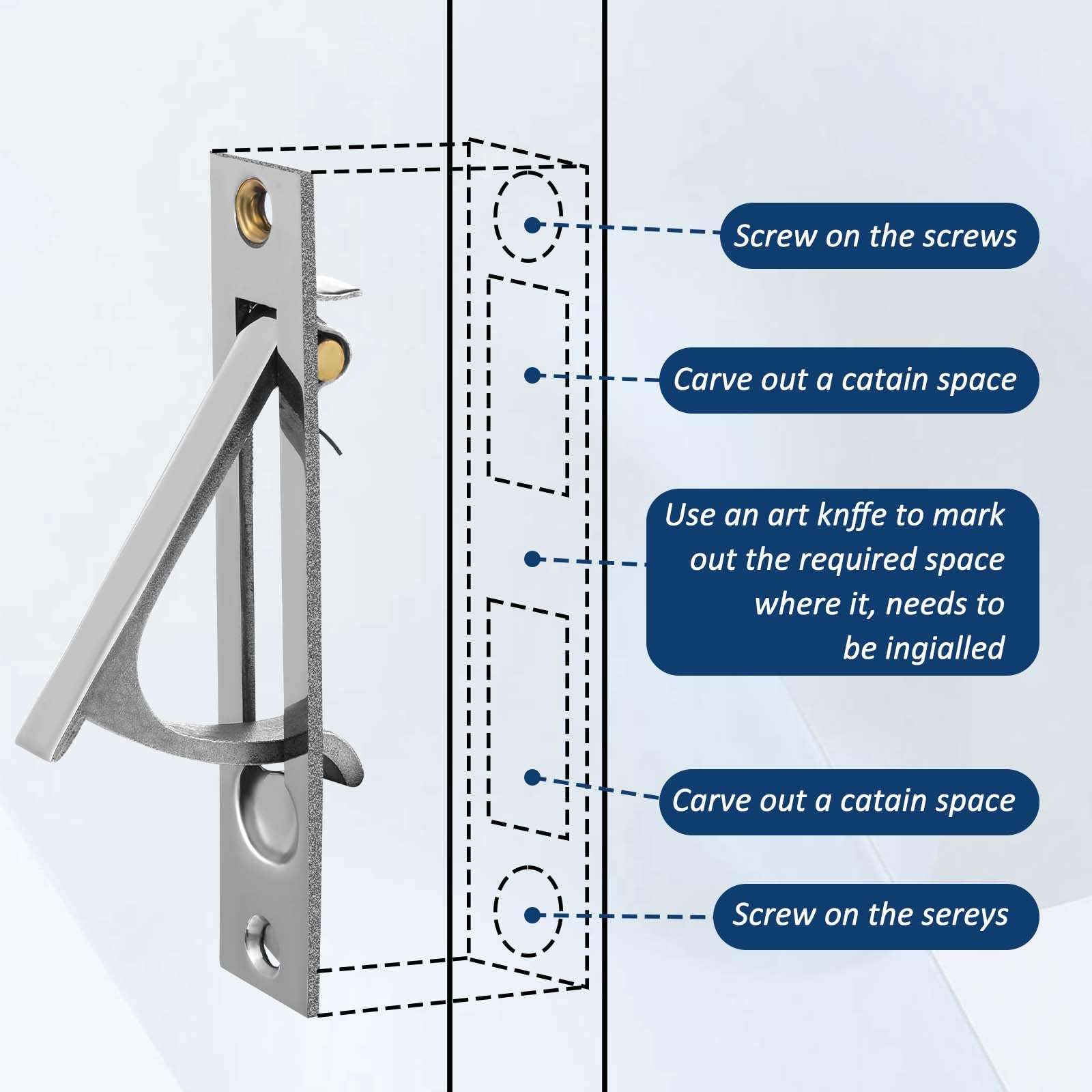 Screw on the screws

Carve out a catain space

Use an art knffe to mark out the required space where it, needs to be ingialled

Carve out a catain space

Screw on the sereys